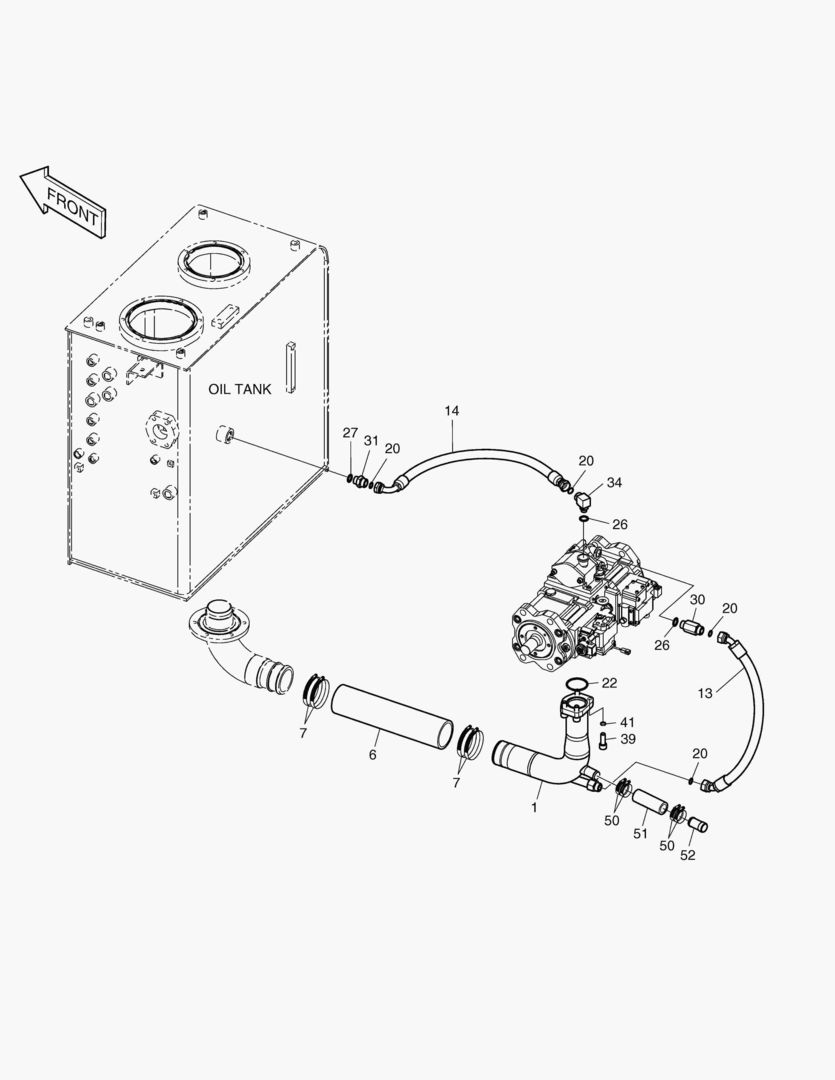 FRONT

OIL TANK

14
27
31
20
20
34
26
30
20
26
13
22
41
39
20
7
6
7
1
50
51
50
52