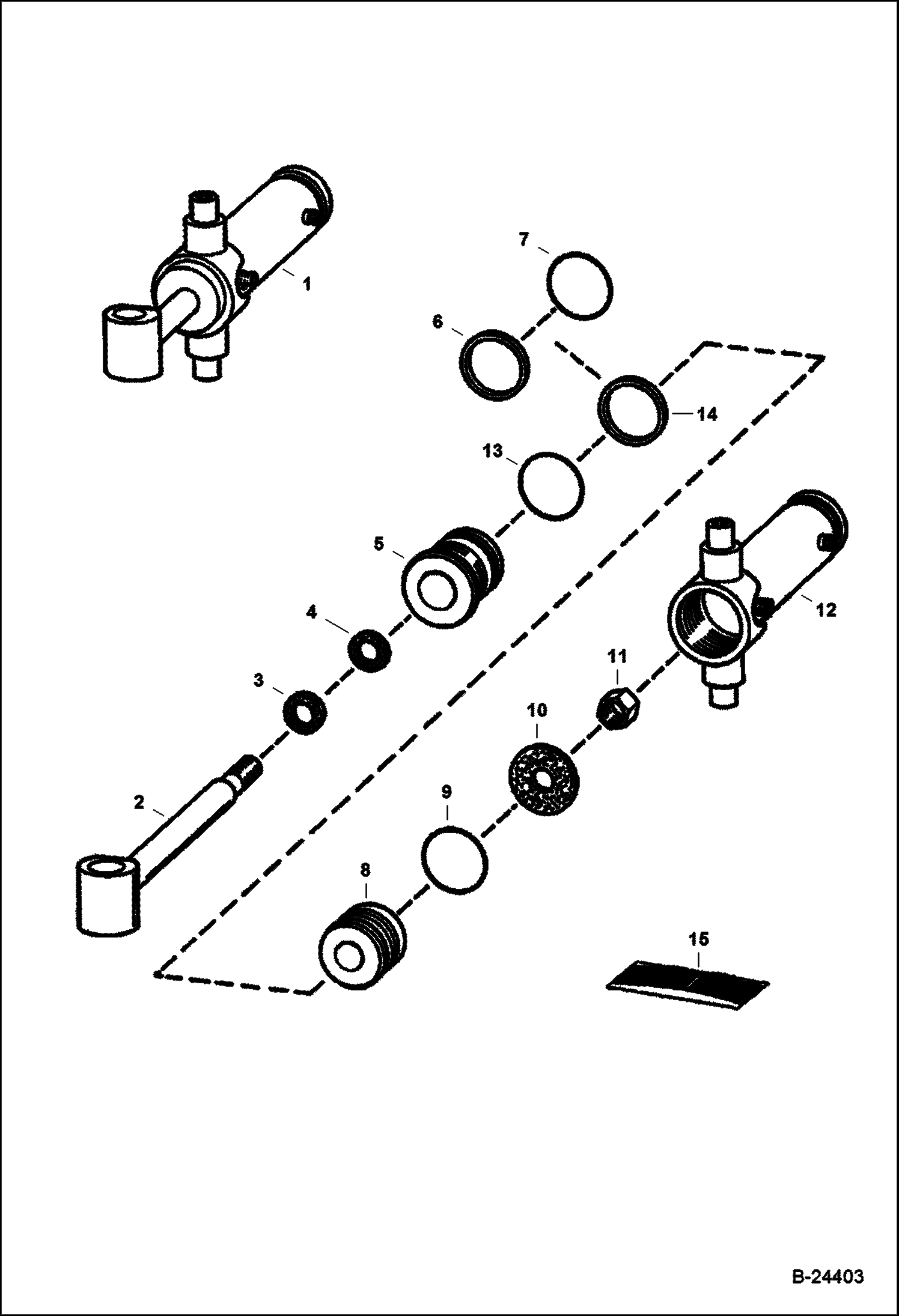 1
7
6
14
13
5
12
4
11
3
10
2
9
8
15
B-24403