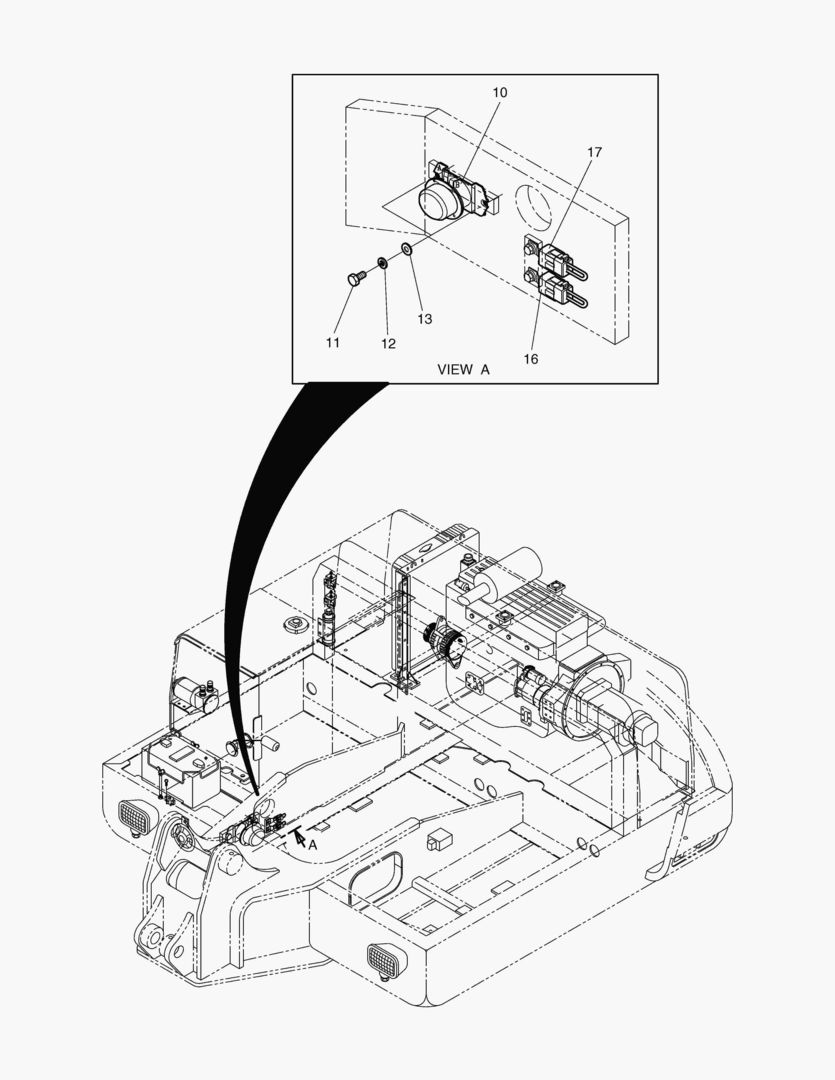 10
17
11
12
13
16
VIEW A
A