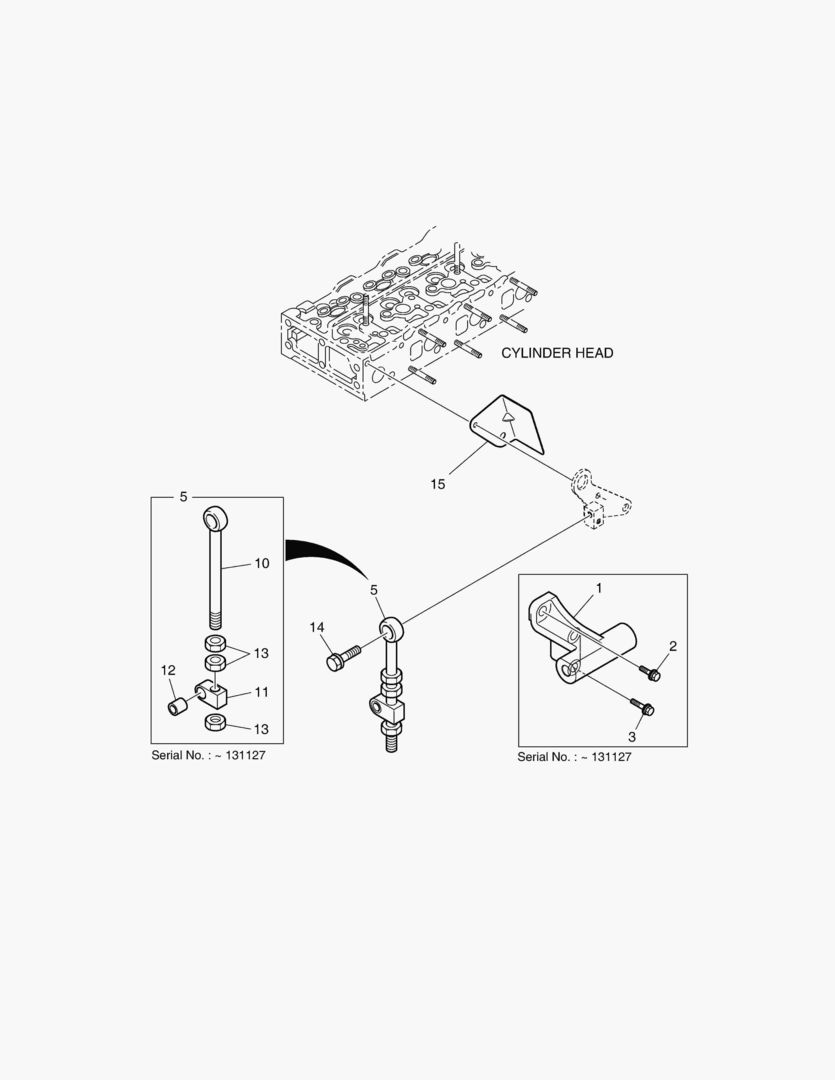 CYLINDER HEAD

15

5

10

13

12

11

13

Serial No. : ~ 131127

14

5

1

2

3

Serial No. : ~ 131127