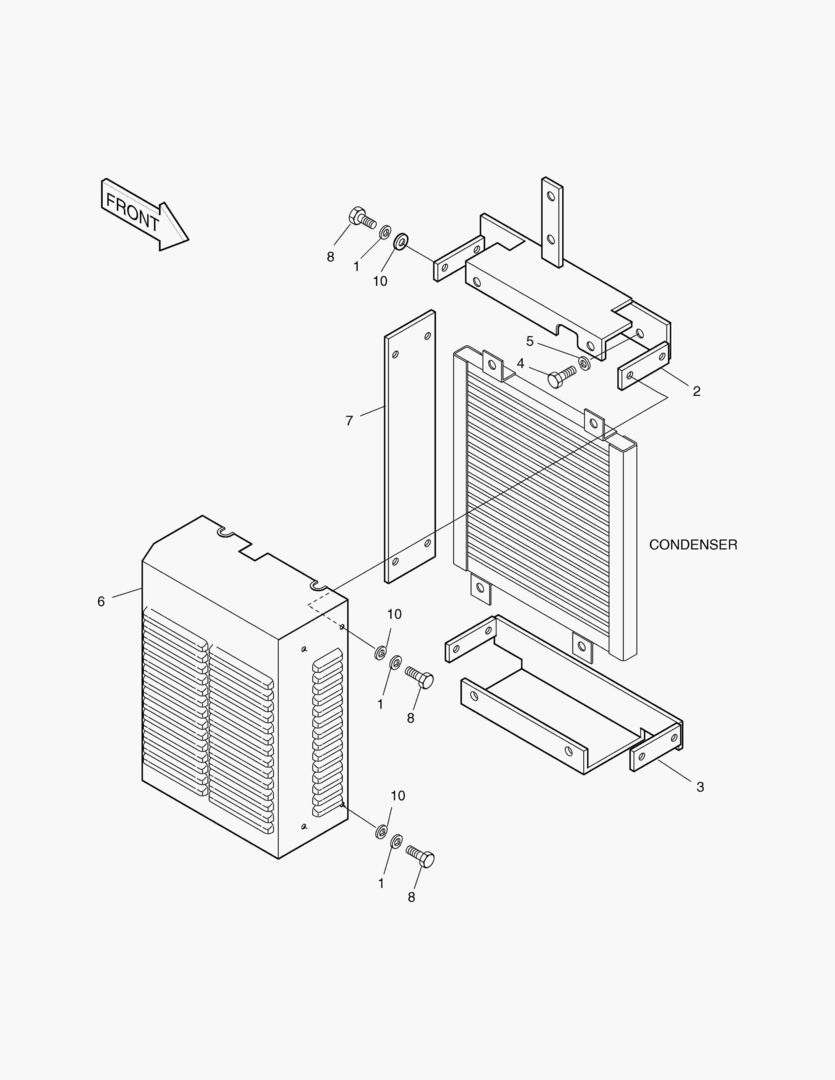 FRONT

8
1
10

5
4
2

7

CONDENSER

6

10
1
8

3

10
1
8