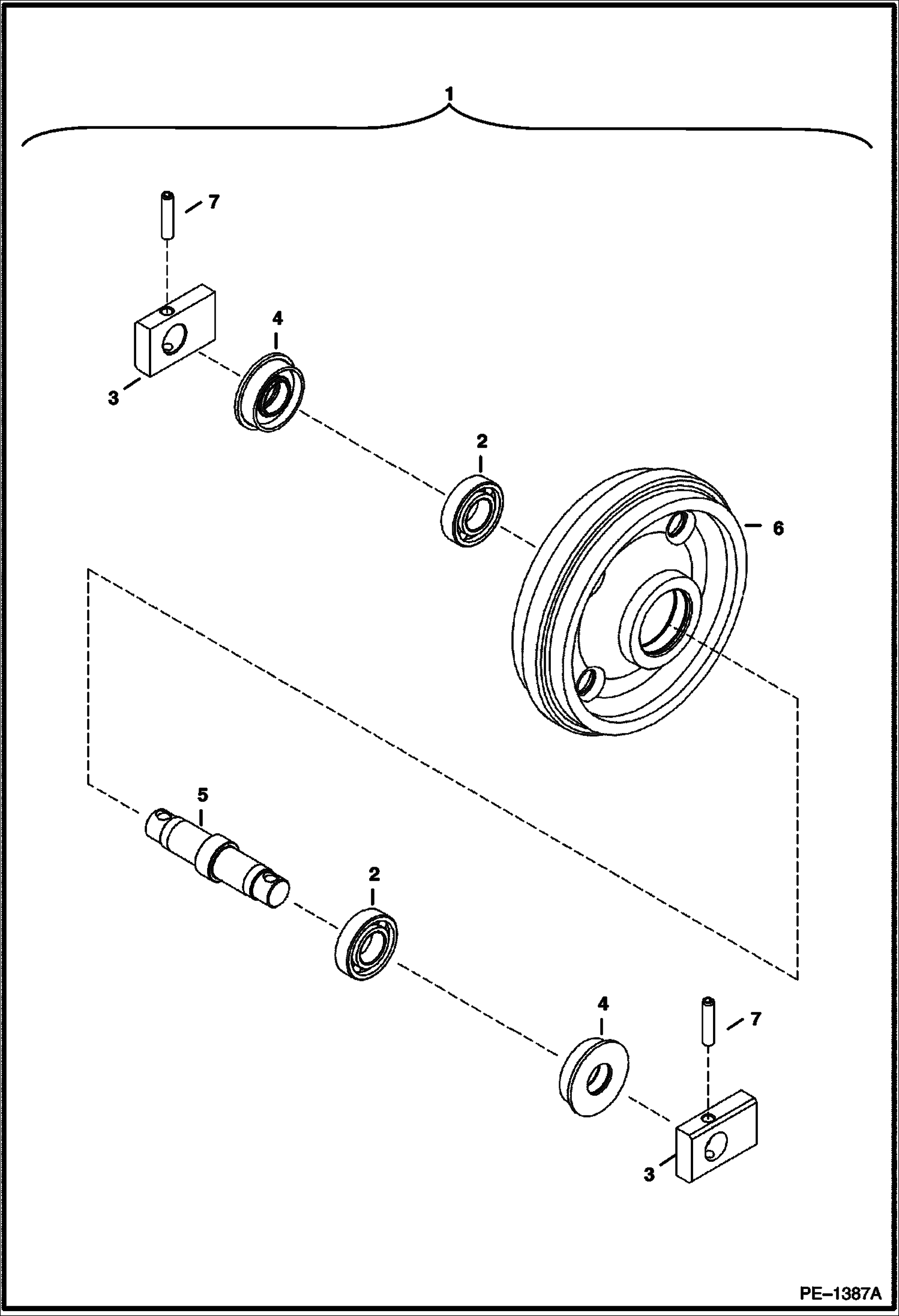 1

7

4

3

2

6

5

2

4

7

3

PE–1387A