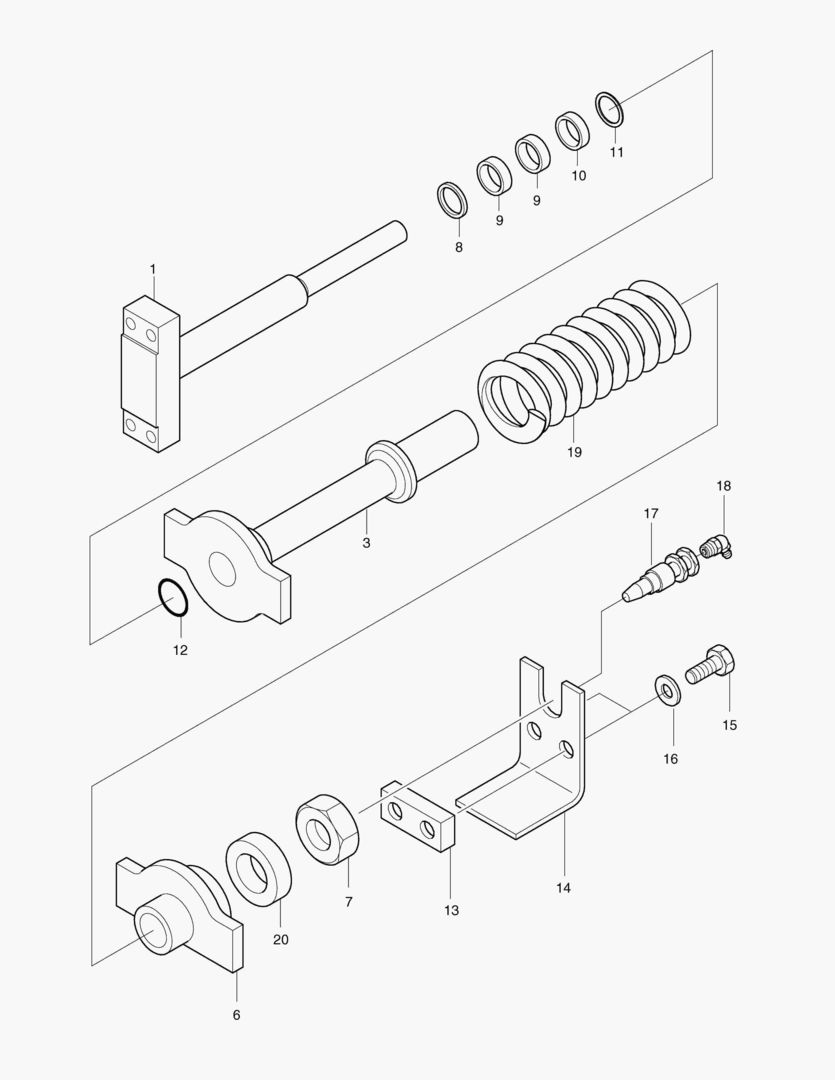 11
10
9
9
8
1
19
18
17
3
12
15
16
14
13
7
20
6