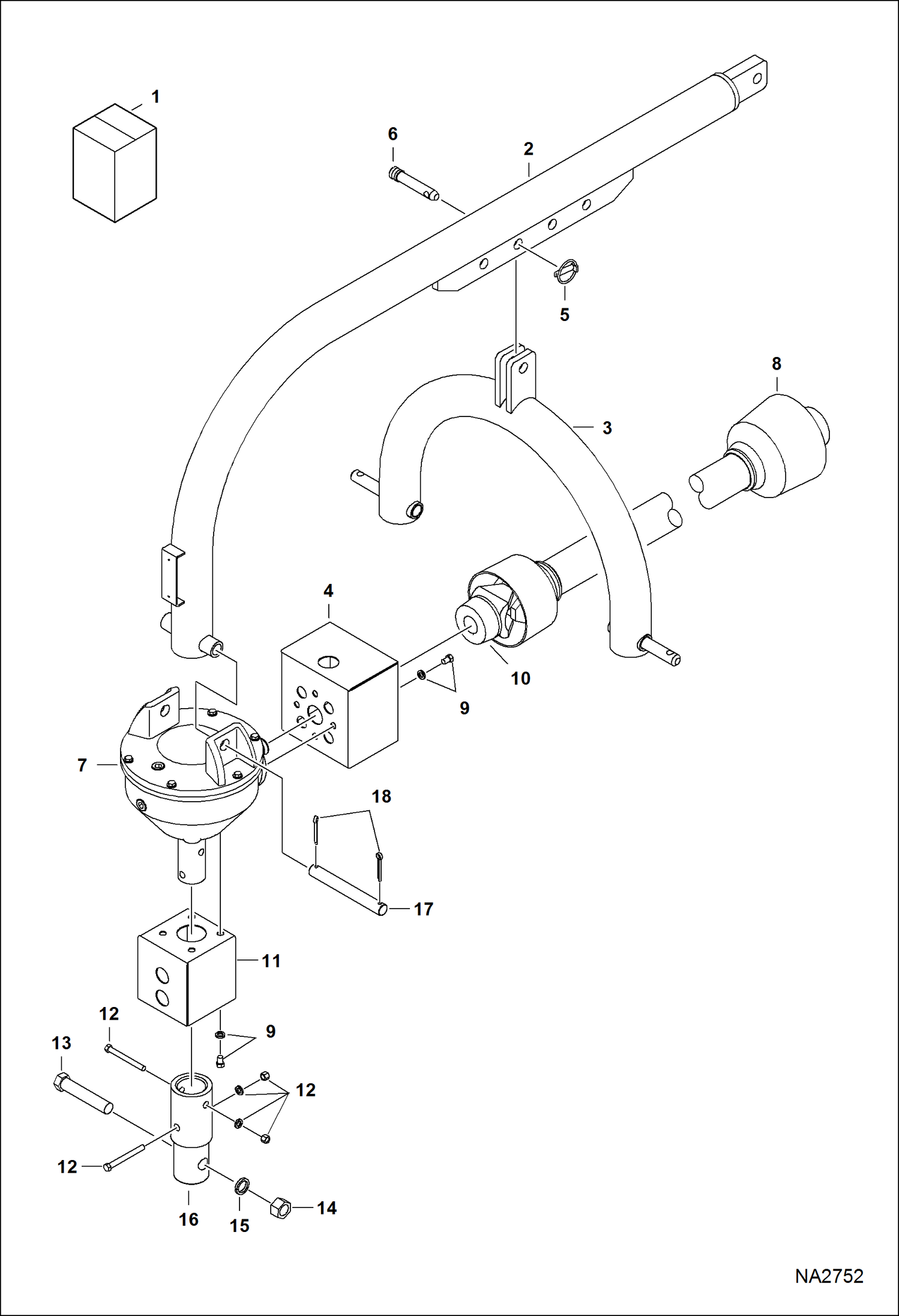 1
6
2
5
8
3
4
10
9
7
18
17
11
12
9
13
12
12
16
15
14
NA2752