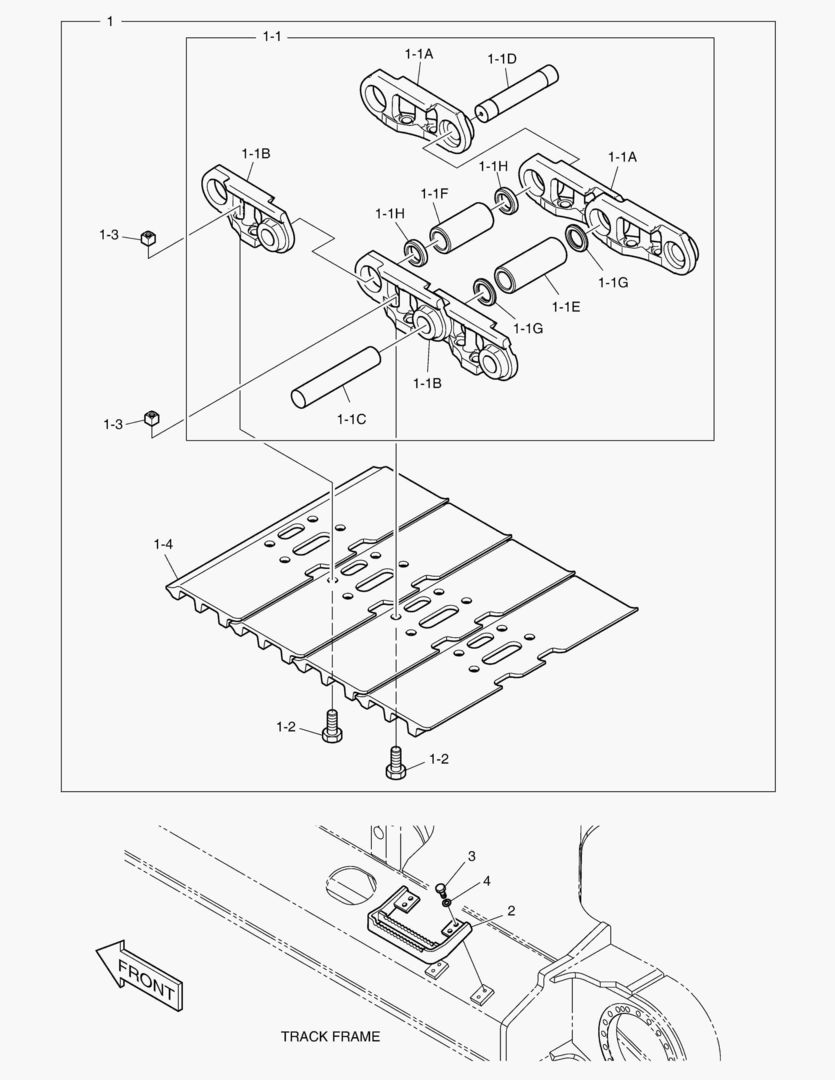 1
1-1
1-1A
1-1D
1-1B
1-1H
1-1A
1-1F
1-1H
1-3
1-1G
1-1E
1-1G
1-1B
1-1C
1-3
1-4
1-2
1-2
3
4
2
FRONT
TRACK FRAME