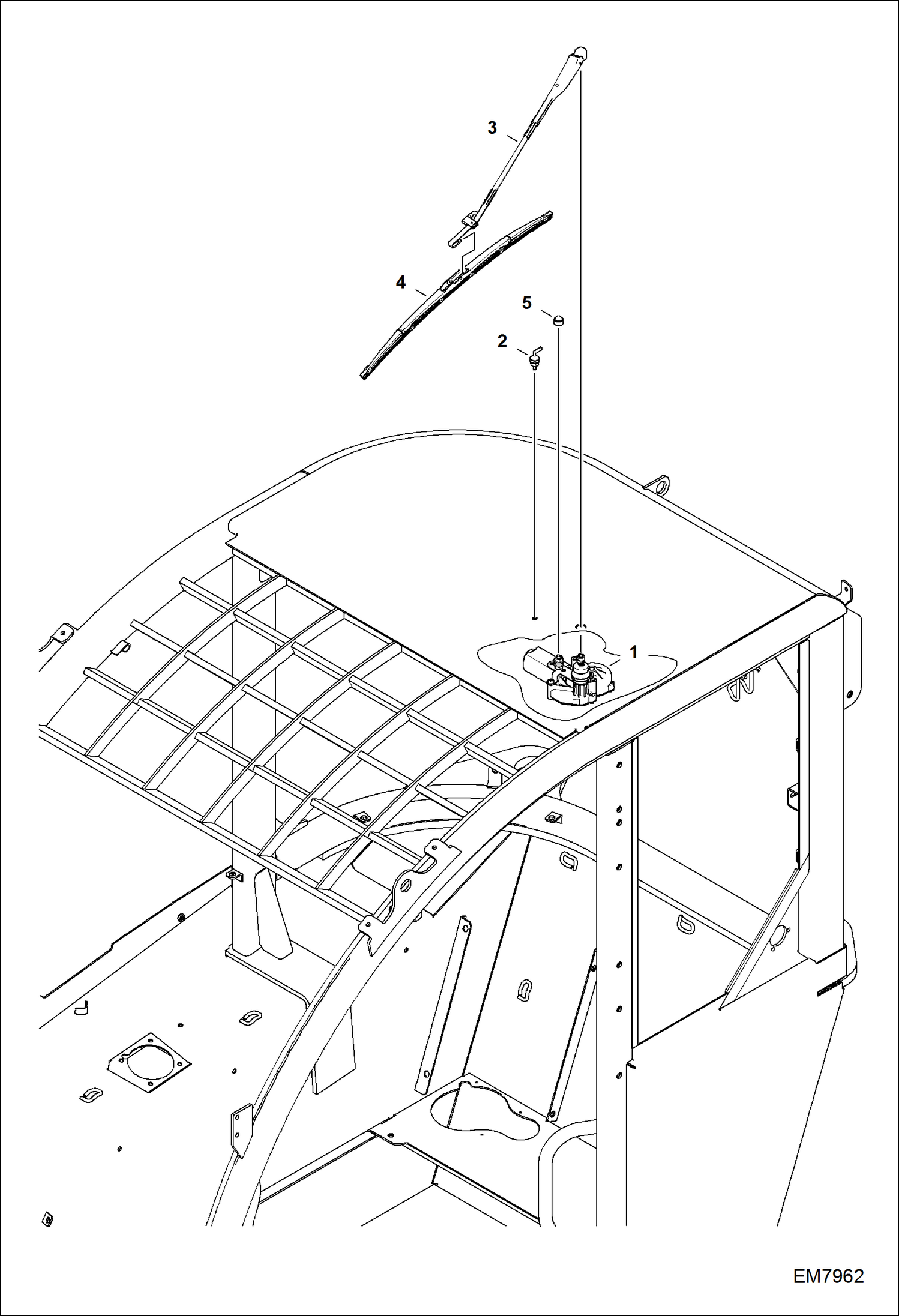 3

4

5

2

1

EM7962