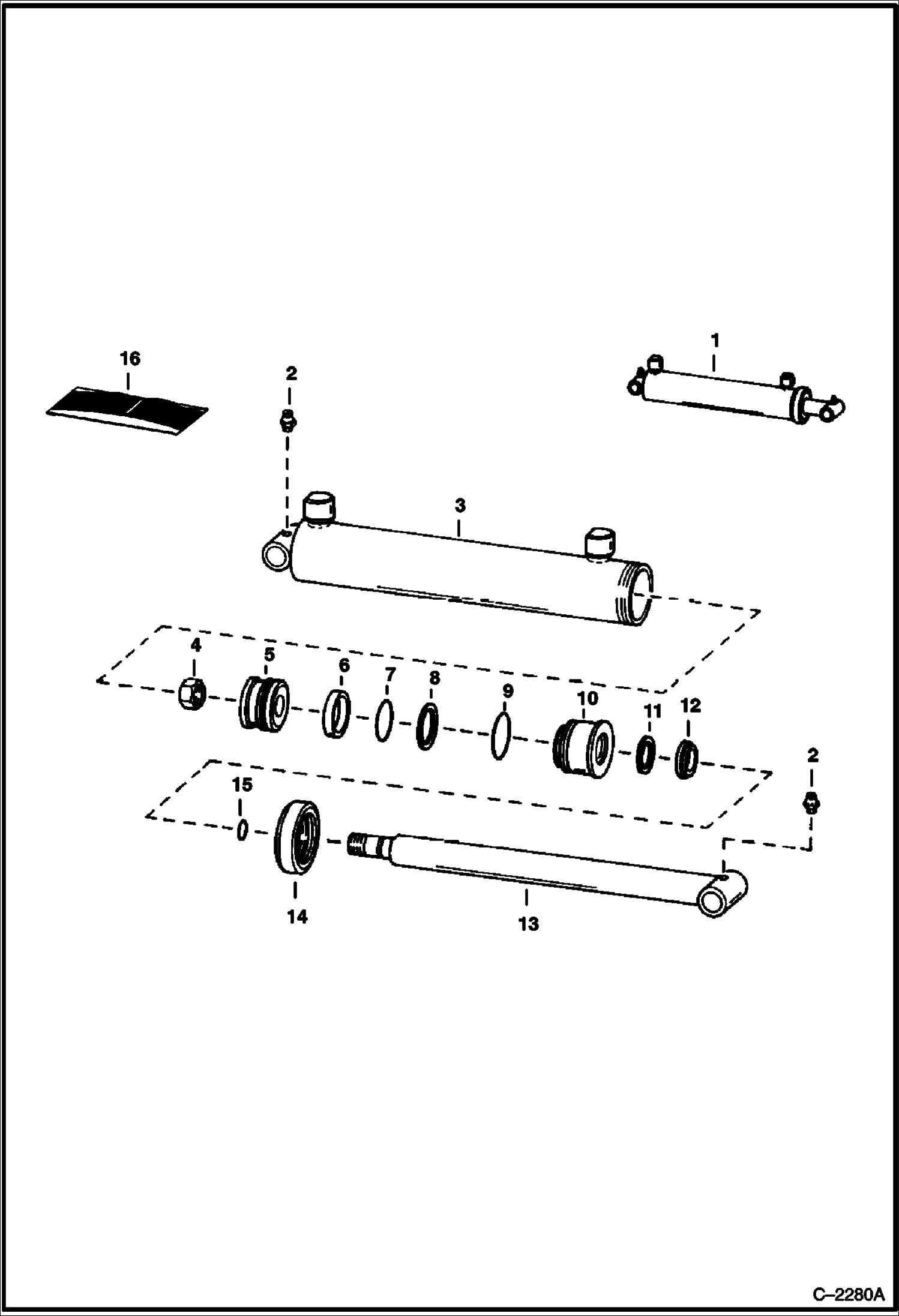 16

2

1

3

4
5
6
7
8
9
10
11
12

2

15

14

13

C–2280A