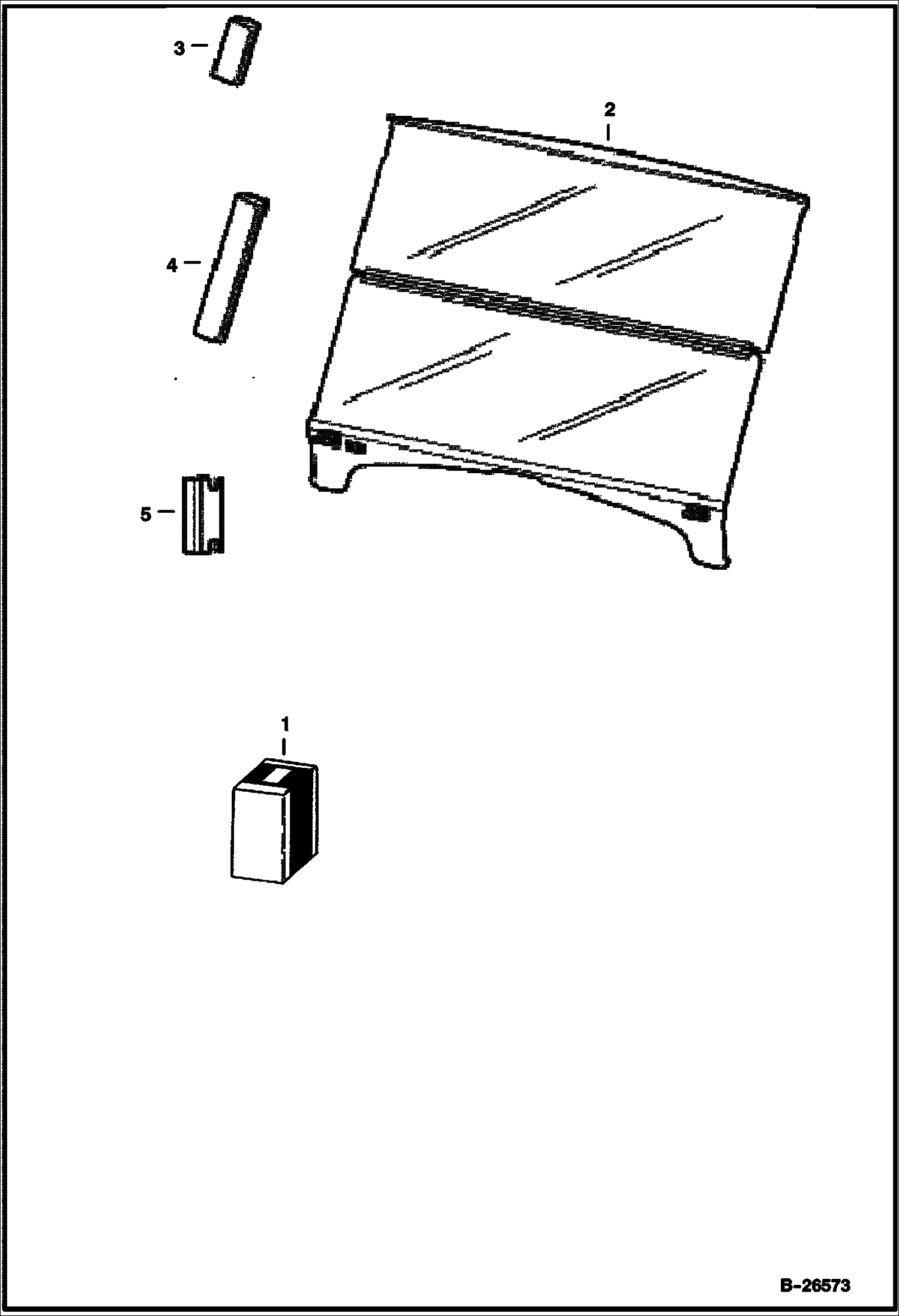 3

2

4

5

1

B-26573