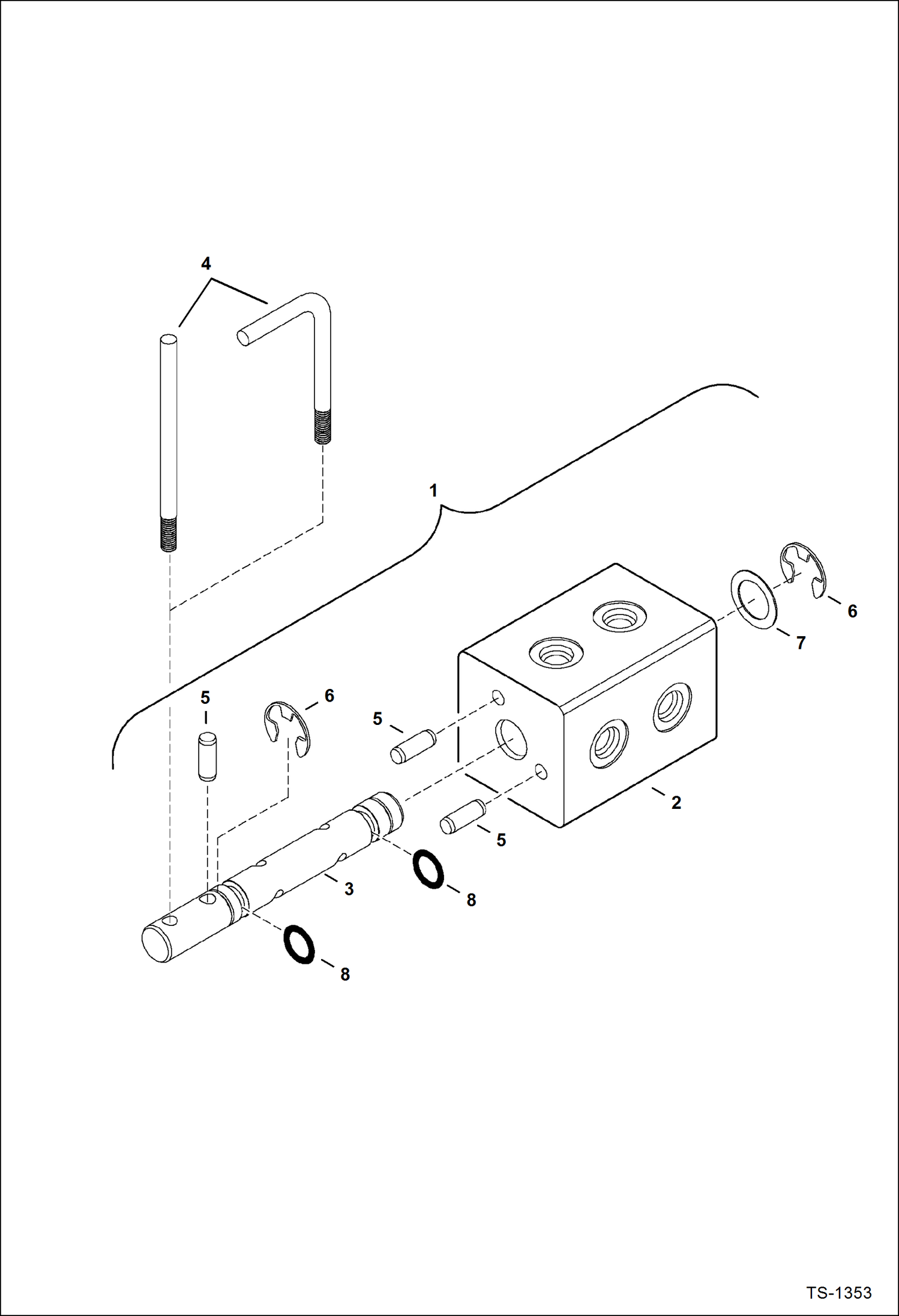 4

1

6

7

5

6

5

2

5

3

8

8

TS-1353