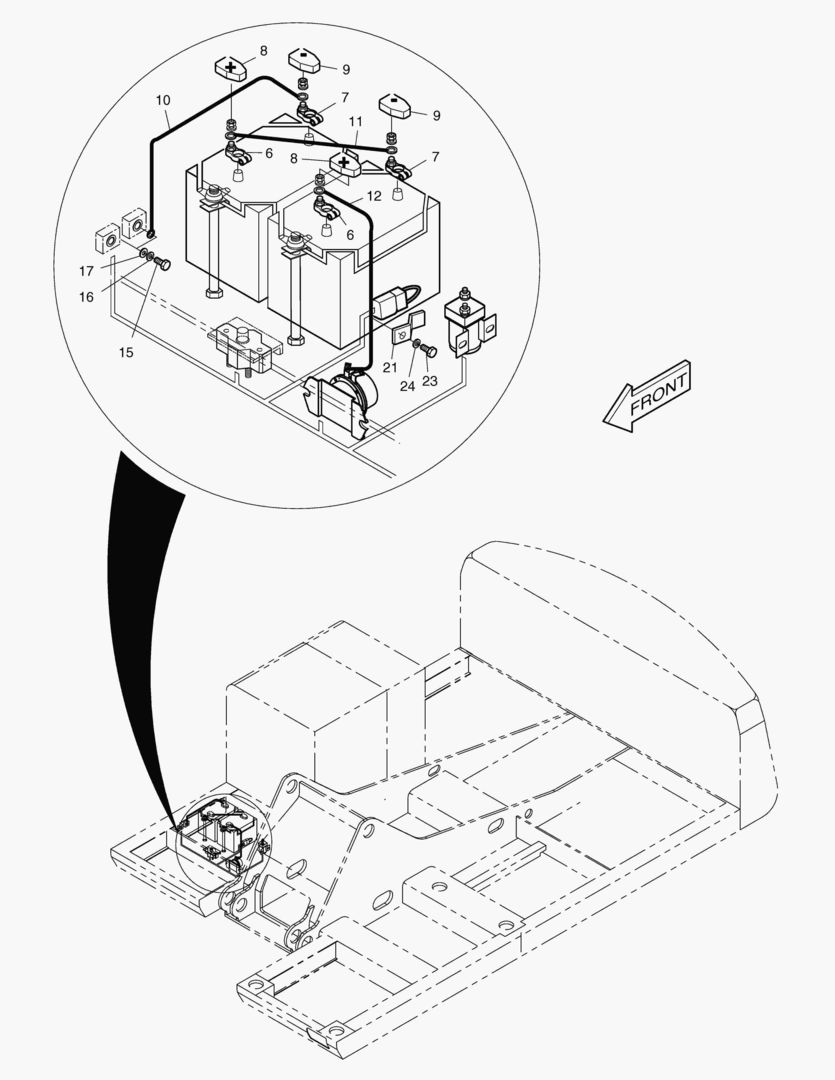 8
9
10
7
9
11
6
8
7
12
6
17
16
15
21
24
23
FRONT