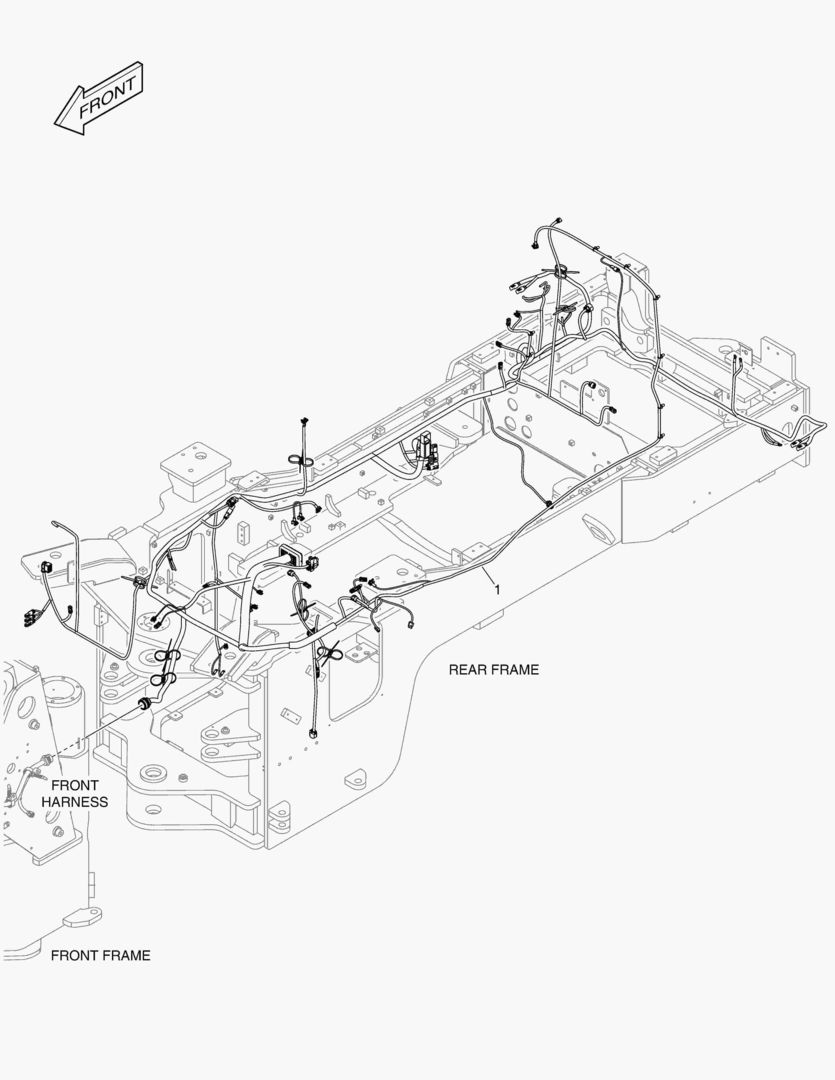 FRONT

1

REAR FRAME

FRONT HARNESS

FRONT FRAME