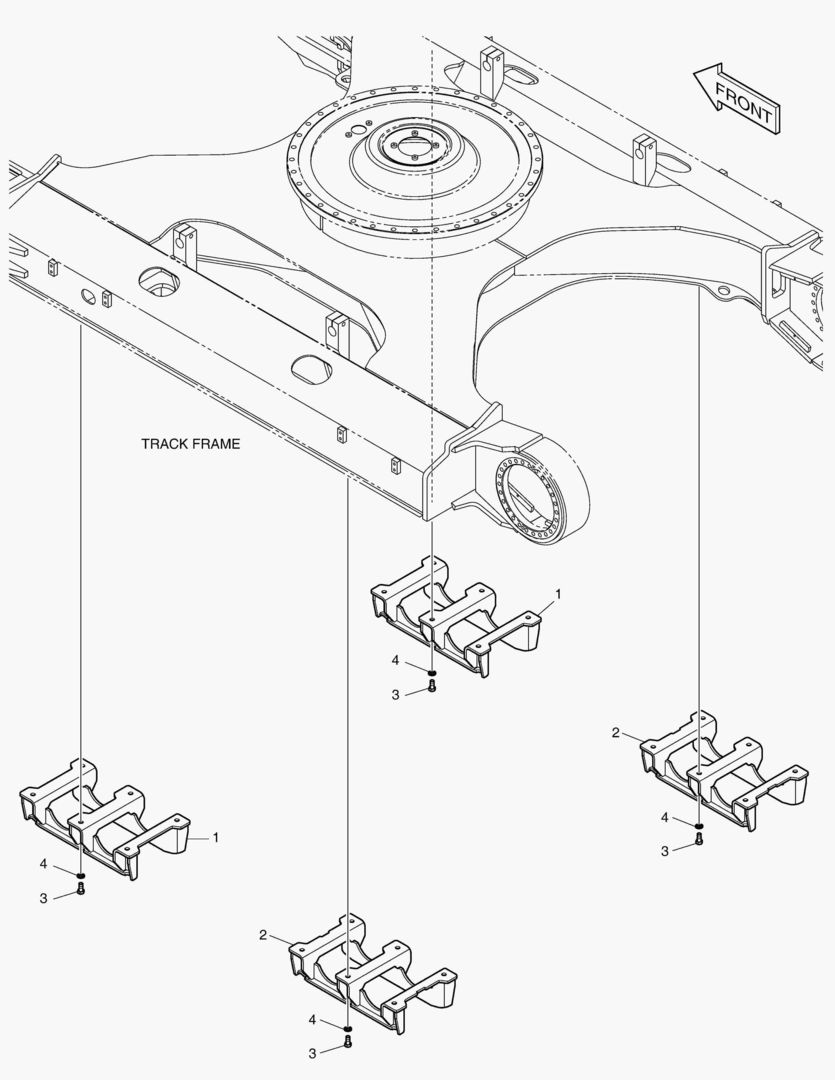 FRONT

TRACK FRAME

1
4
3

2
4
3

1
4
3

2
4
3