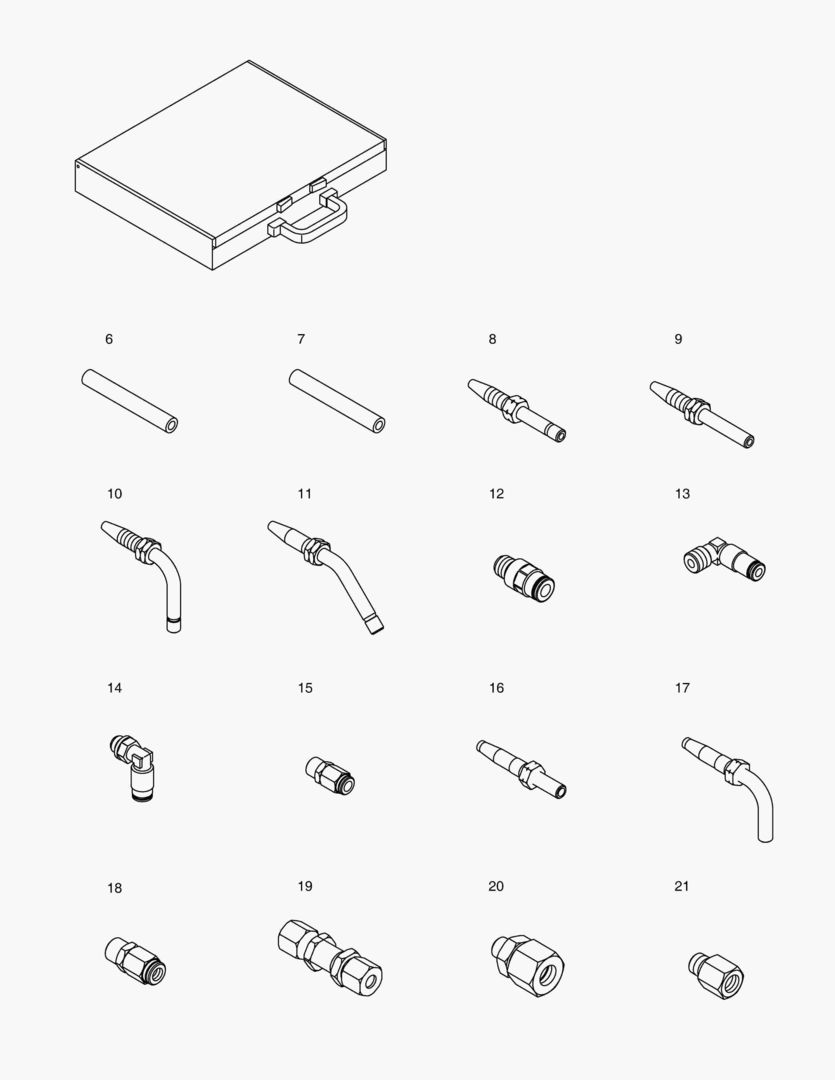 6
7
8
9
10
11
12
13
14
15
16
17
18
19
20
21