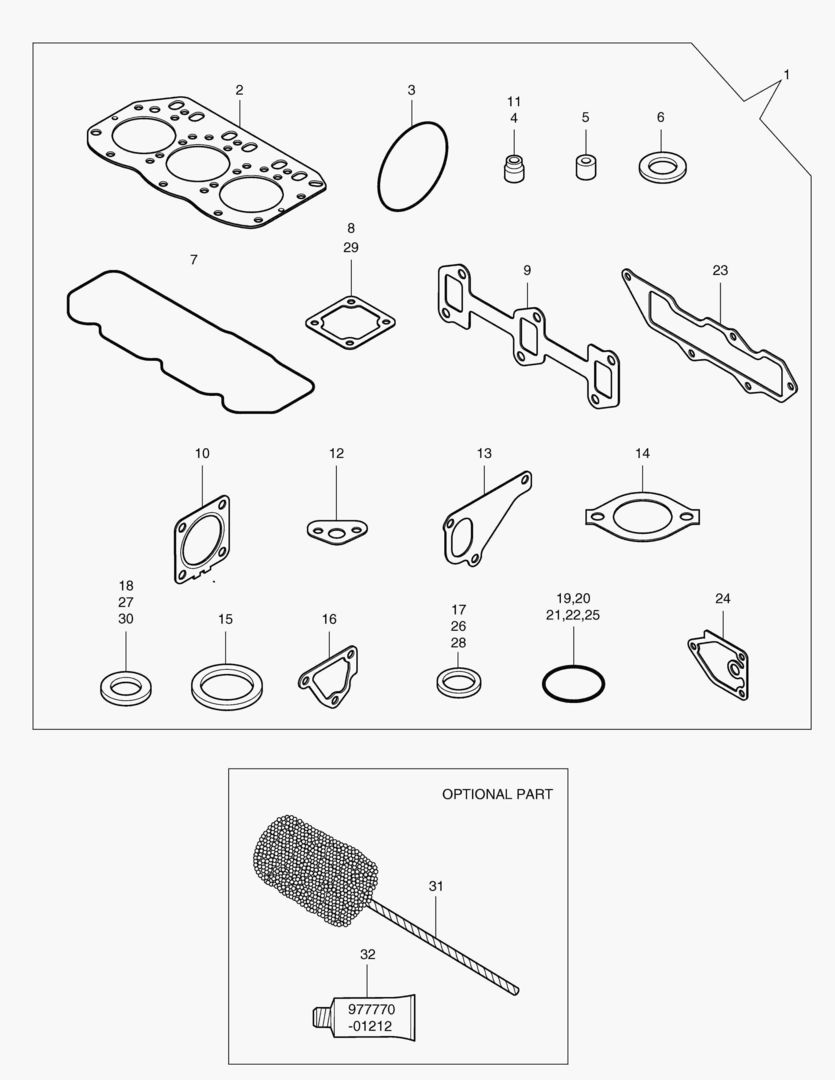 1
2
3
11
4
5
6
7
8
29
9
23
10
12
13
14
18
27
30
15
16
17
26
28
19,20
21,22,25
24

OPTIONAL PART
31
32
977770
-01212