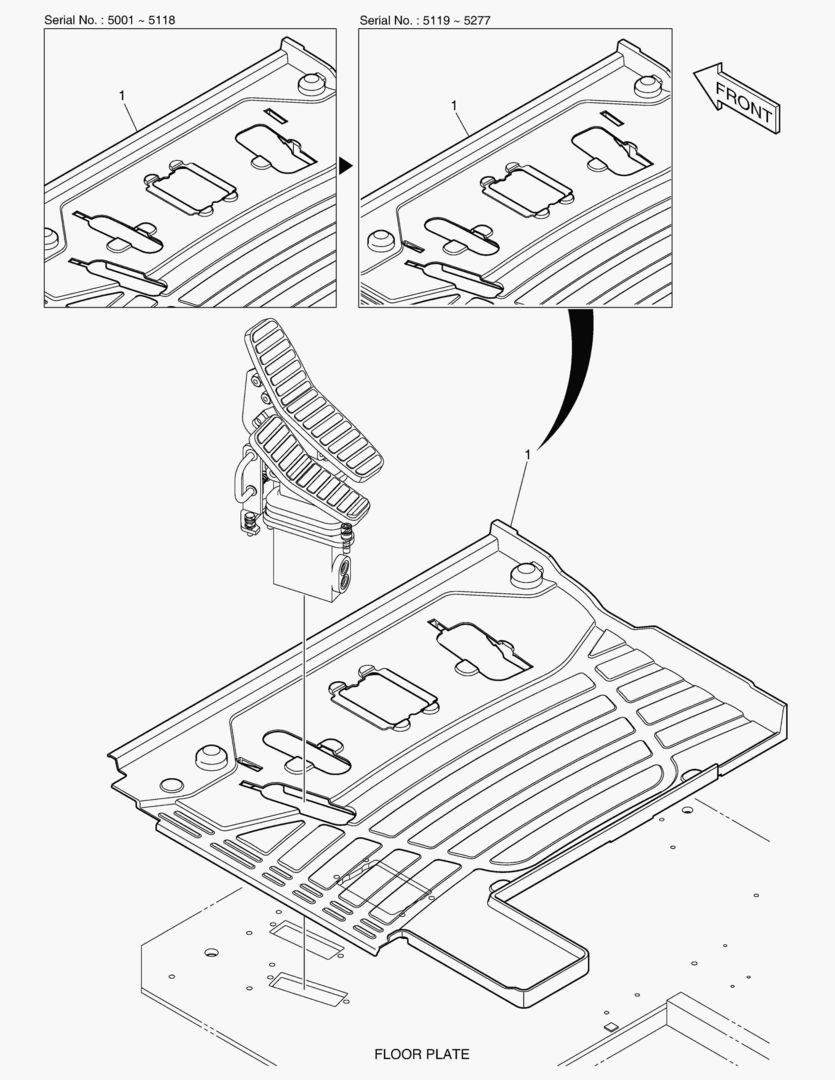 Serial No. : 5001 ~ 5118

1

Serial No. : 5119 ~ 5277

1

FRONT

1

FLOOR PLATE