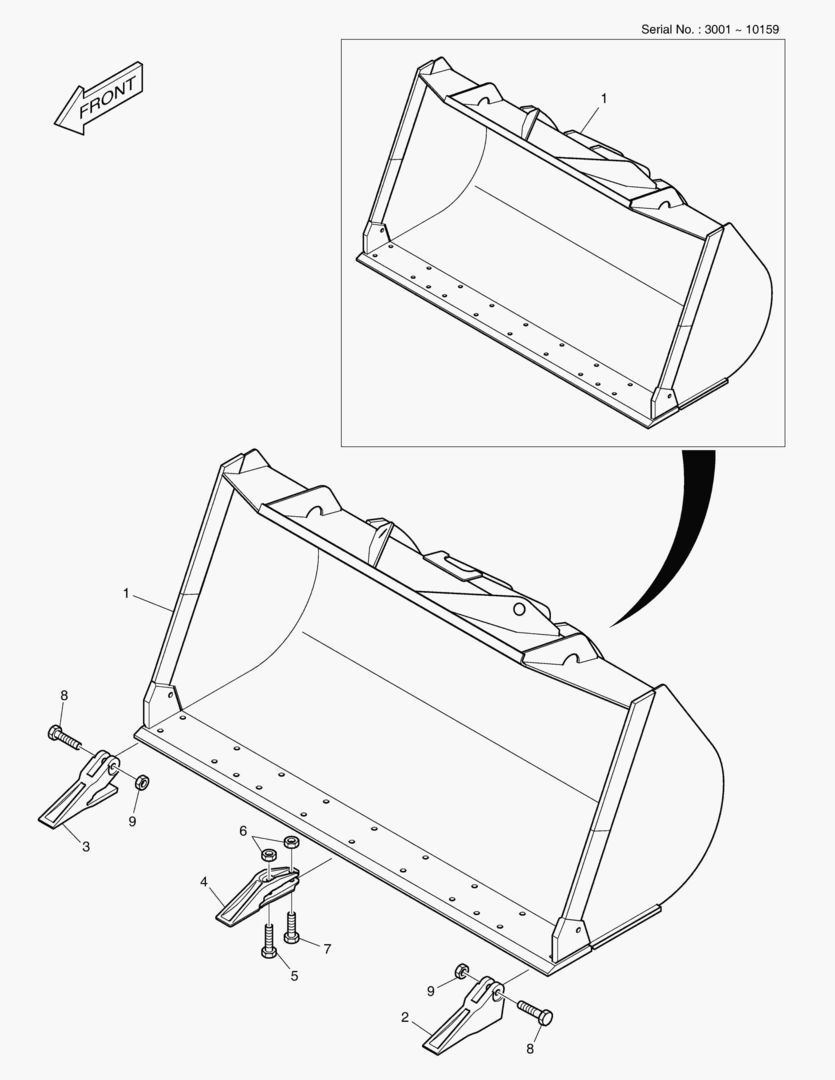 Serial No. : 3001 ~ 10159

FRONT

1

1

8

9

3

6

4

7

5

9

2

8