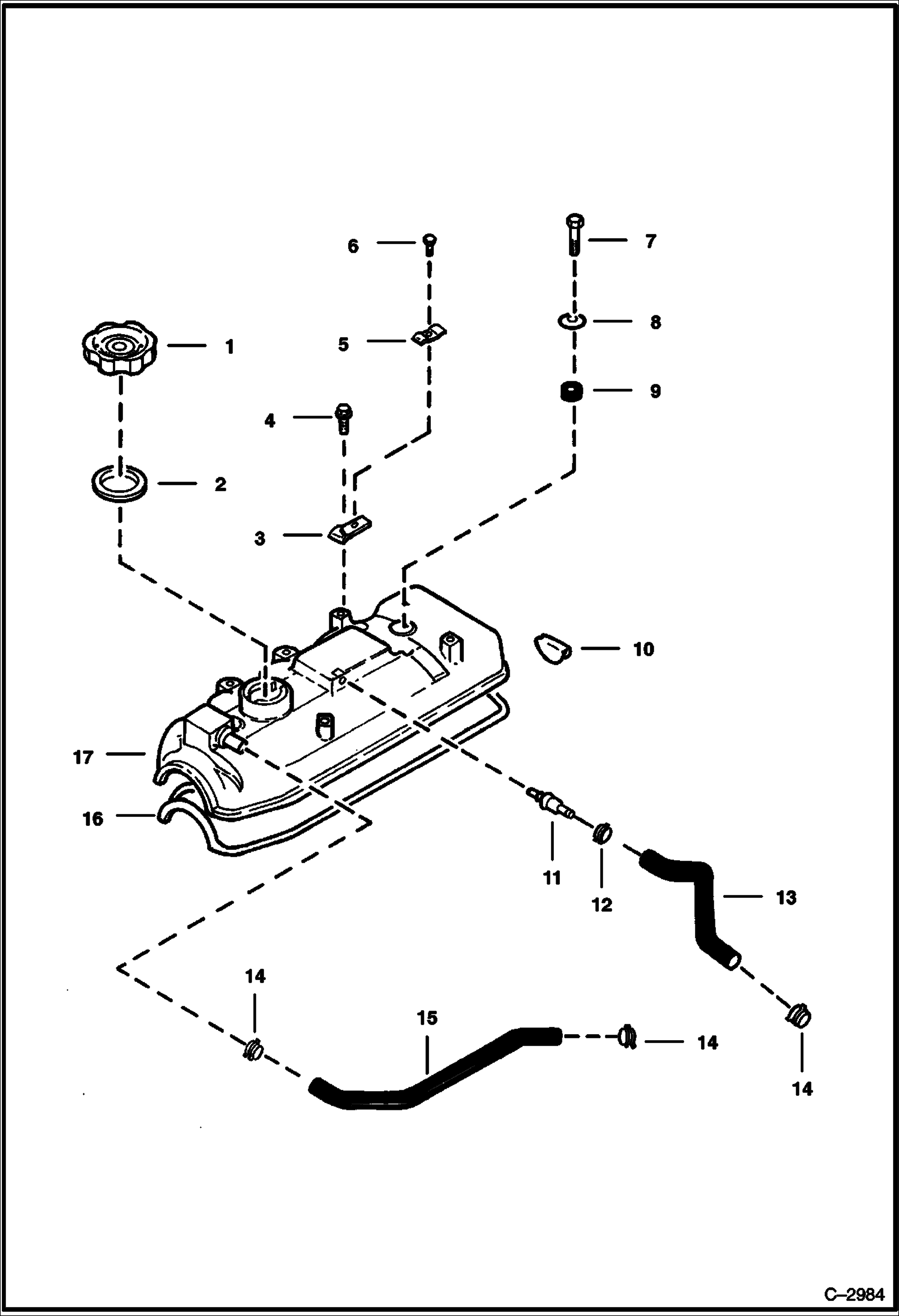 6
7
8
1
5
9
4
2
3
10
17
16
11
12
13
14
15
14
14
C–2984