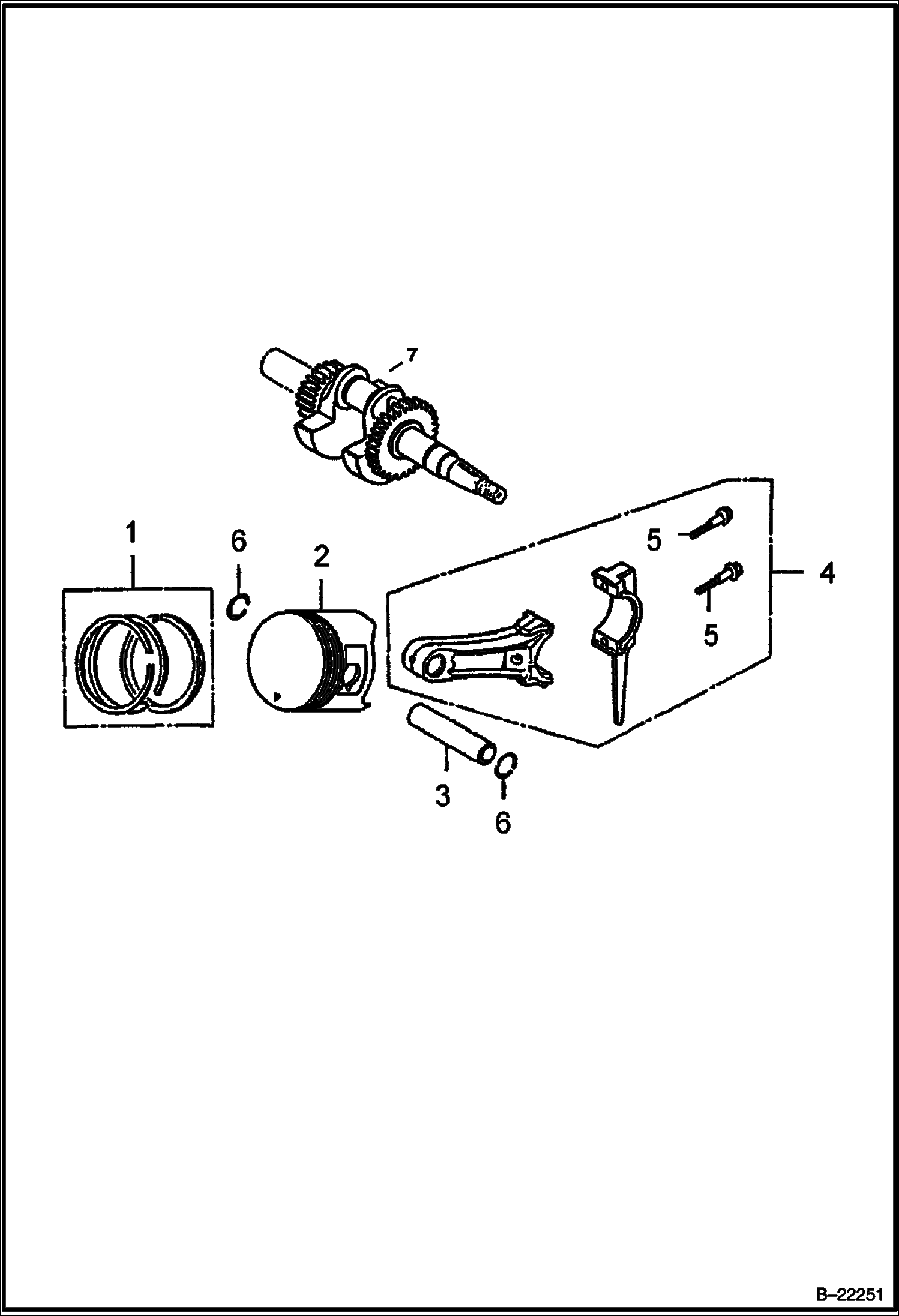 7

1

6

2

5

4

5

3

6

B–22251