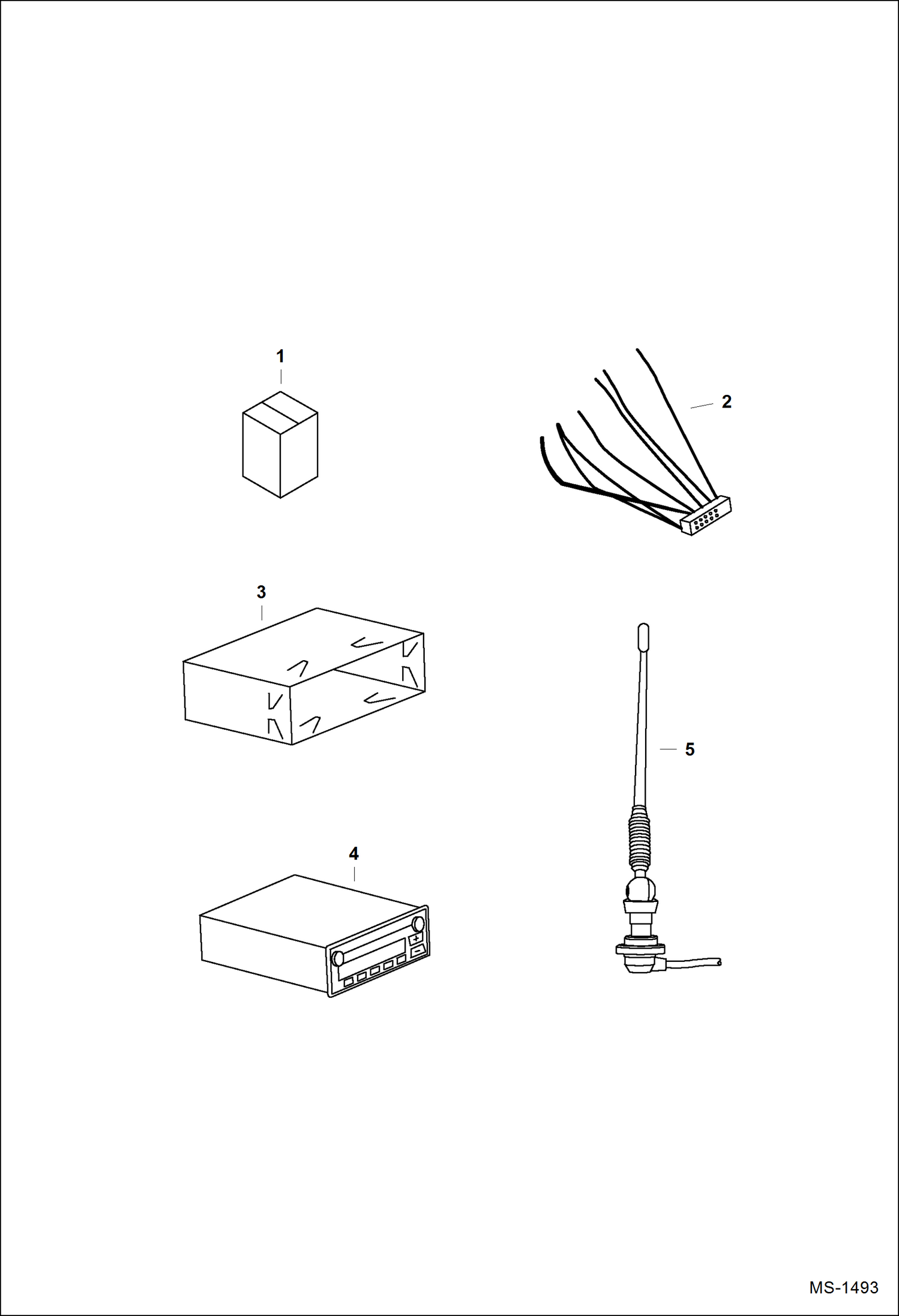 1

2

3

5

4

MS-1493