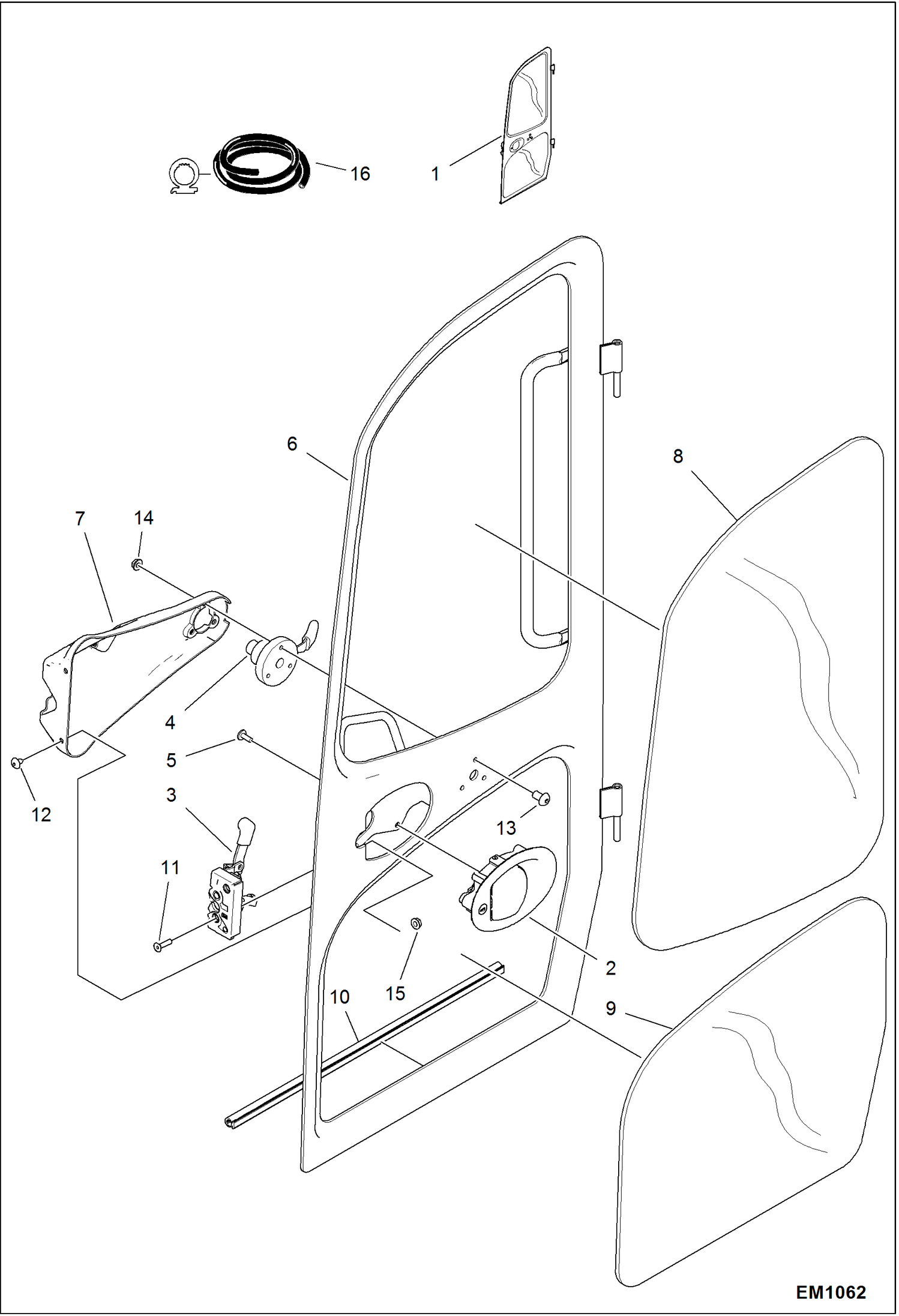 16
1
6
8
7
14
4
5
12
3
13
11
2
15
10
9
EM1062