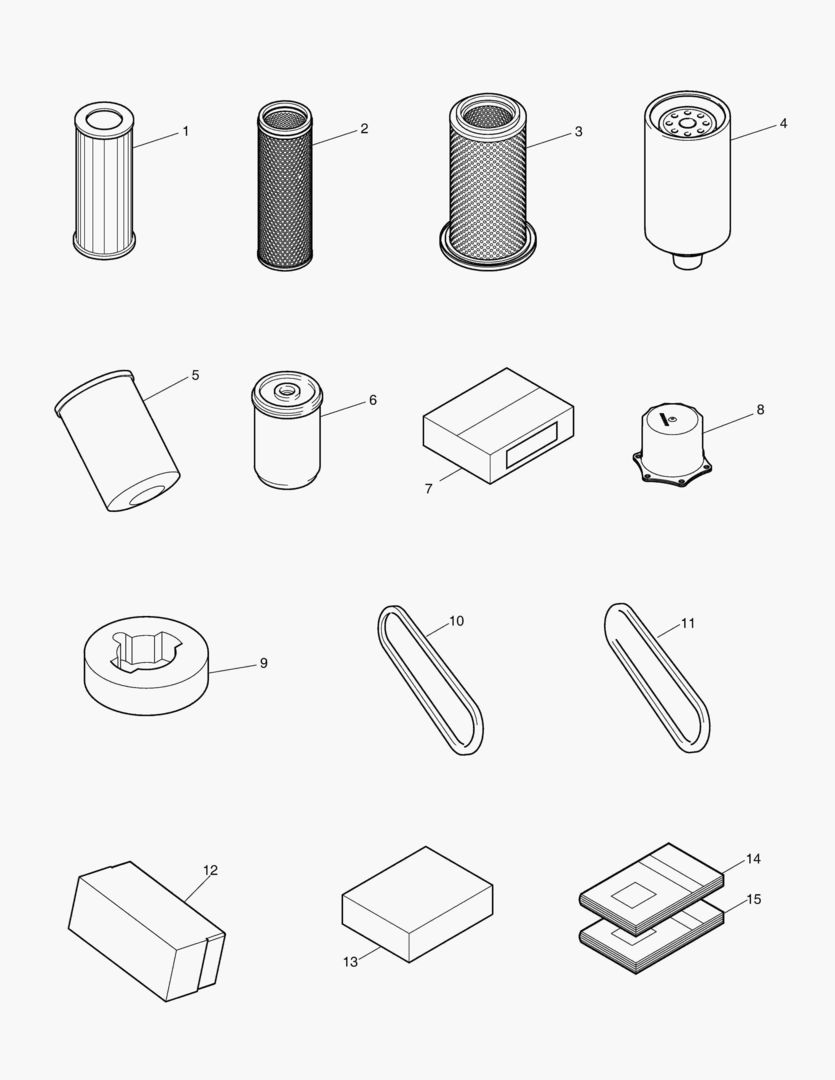 1
2
3
4
5
6
7
8
9
10
11
12
13
14
15