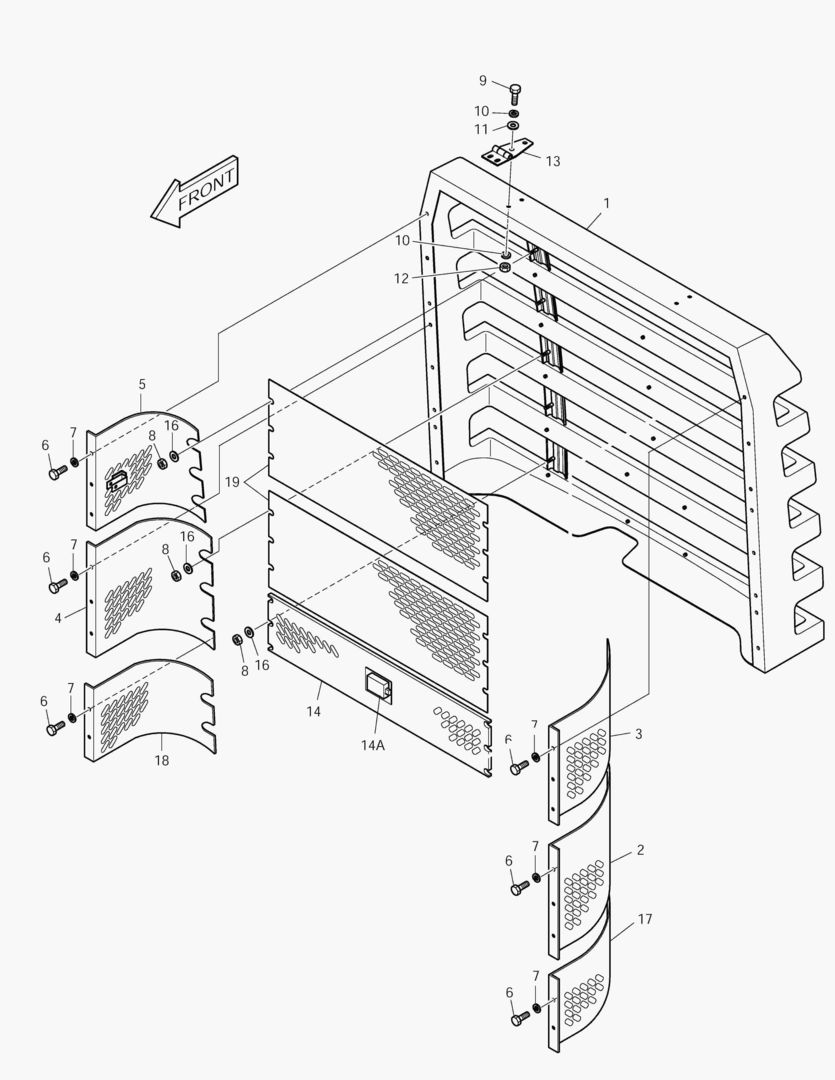 9
10
11
13
FRONT
1
10
12
5
6
7
8
16
19
6
7
8
16
4
8
16
6
7
18
14
14A
6
7
3
6
7
2
17
6
7