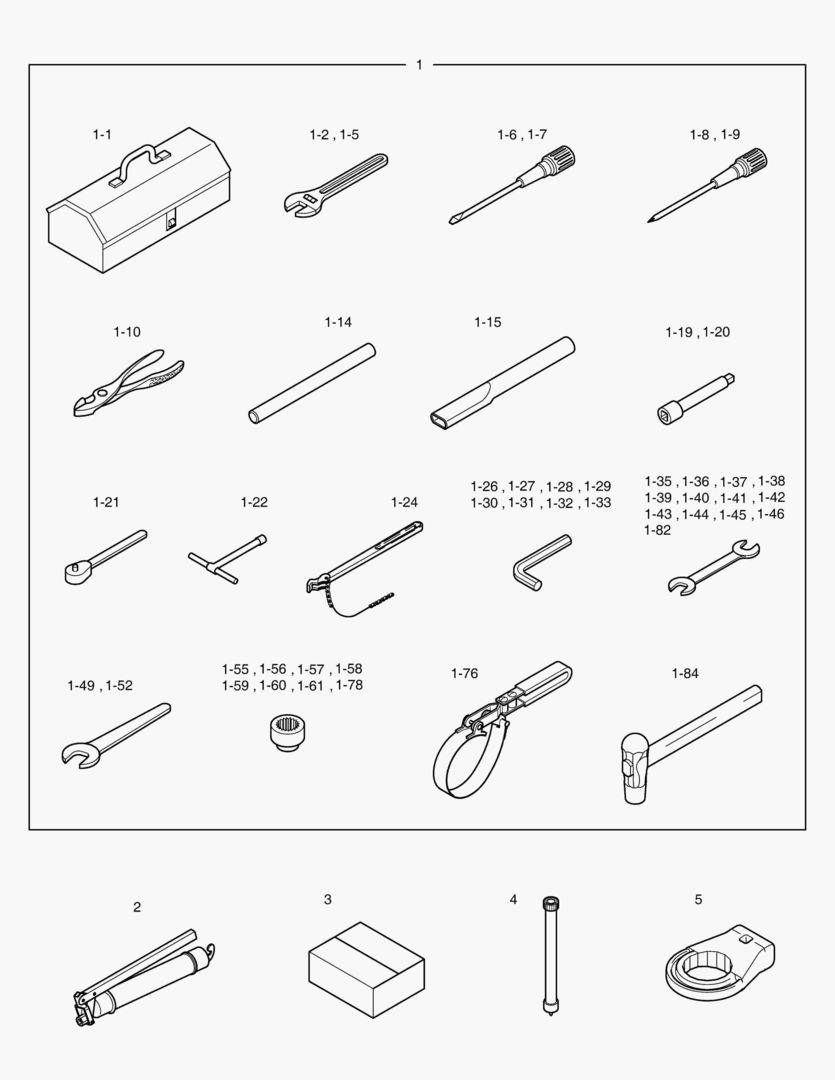 1

1-1

1-2 , 1-5

1-6 , 1-7

1-8 , 1-9

1-10

1-14

1-15

1-19 , 1-20

1-21

1-22

1-24

1-26 , 1-27 , 1-28 , 1-29
1-30 , 1-31 , 1-32 , 1-33

1-35 , 1-36 , 1-37 , 1-38
1-39 , 1-40 , 1-41 , 1-42
1-43 , 1-44 , 1-45 , 1-46
1-82

1-49 , 1-52

1-55 , 1-56 , 1-57 , 1-58
1-59 , 1-60 , 1-61 , 1-78

1-76

1-84

2

3

4

5