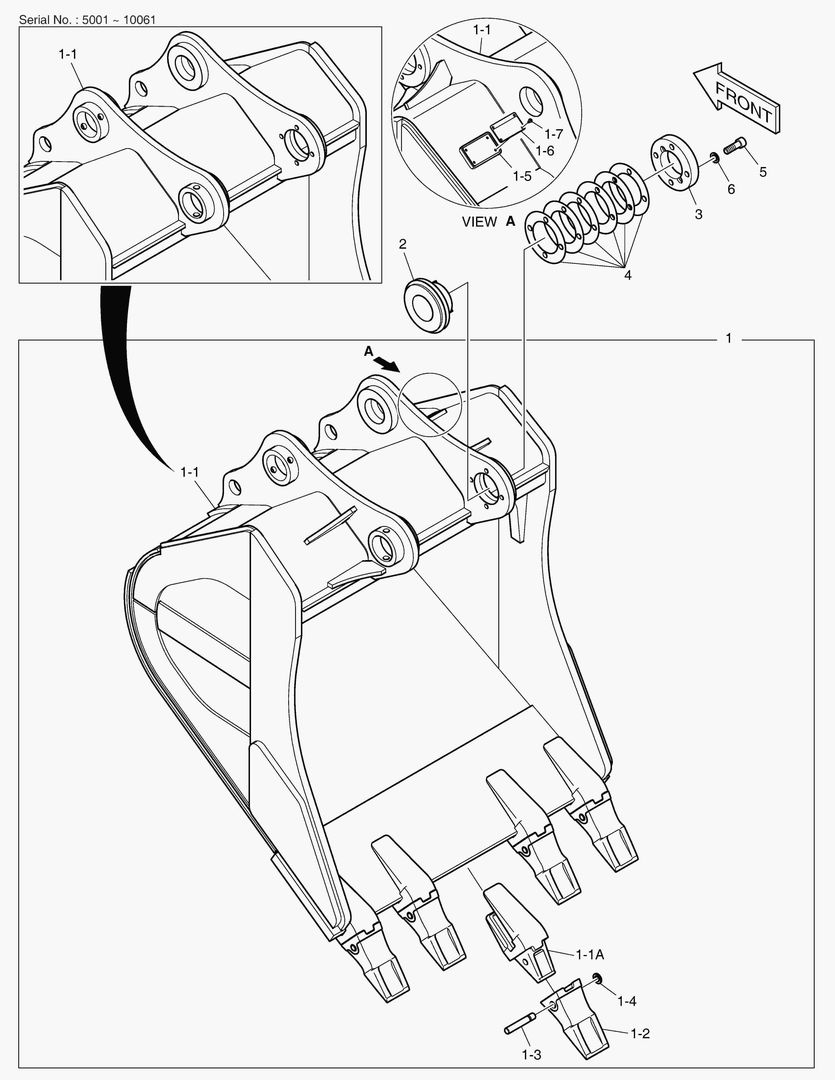 Serial No. : 5001 ~ 10061

1-1

1-1
1-7
1-6
1-5
VIEW A

FRONT
5
6
3
4

2

1

A

1-1

1-1A
1-4
1-2
1-3