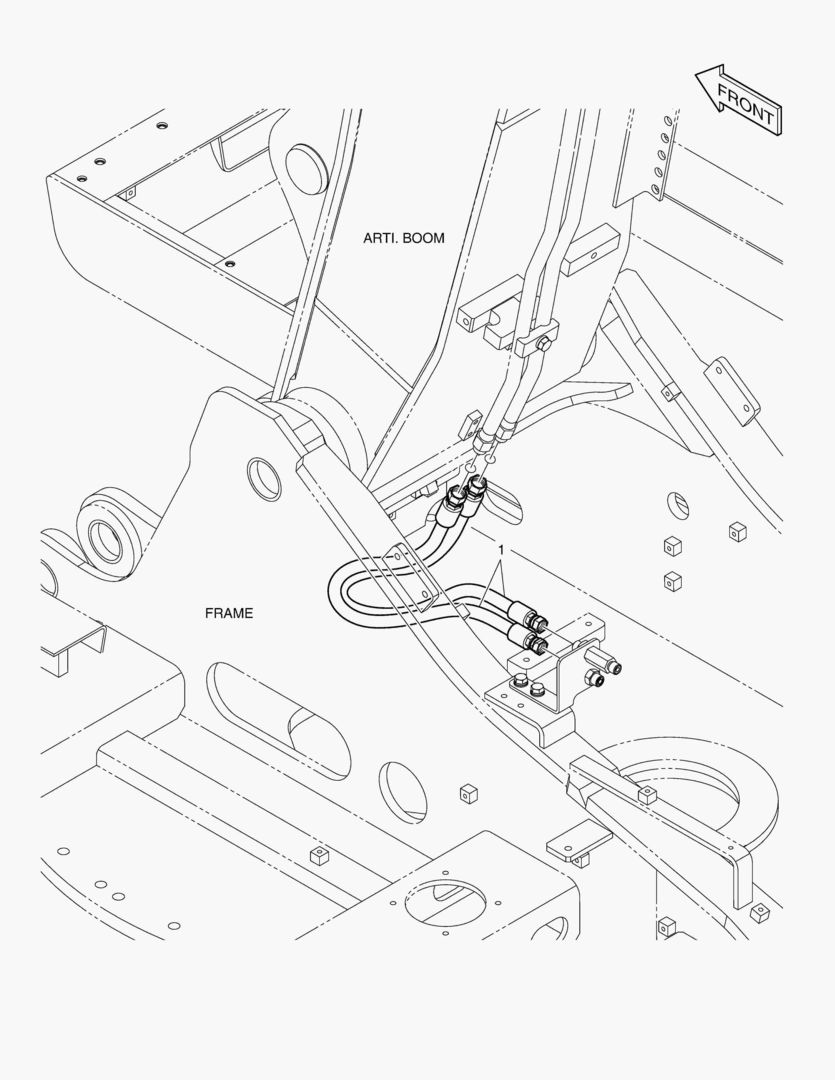 FRONT

ARTI. BOOM

1

FRAME