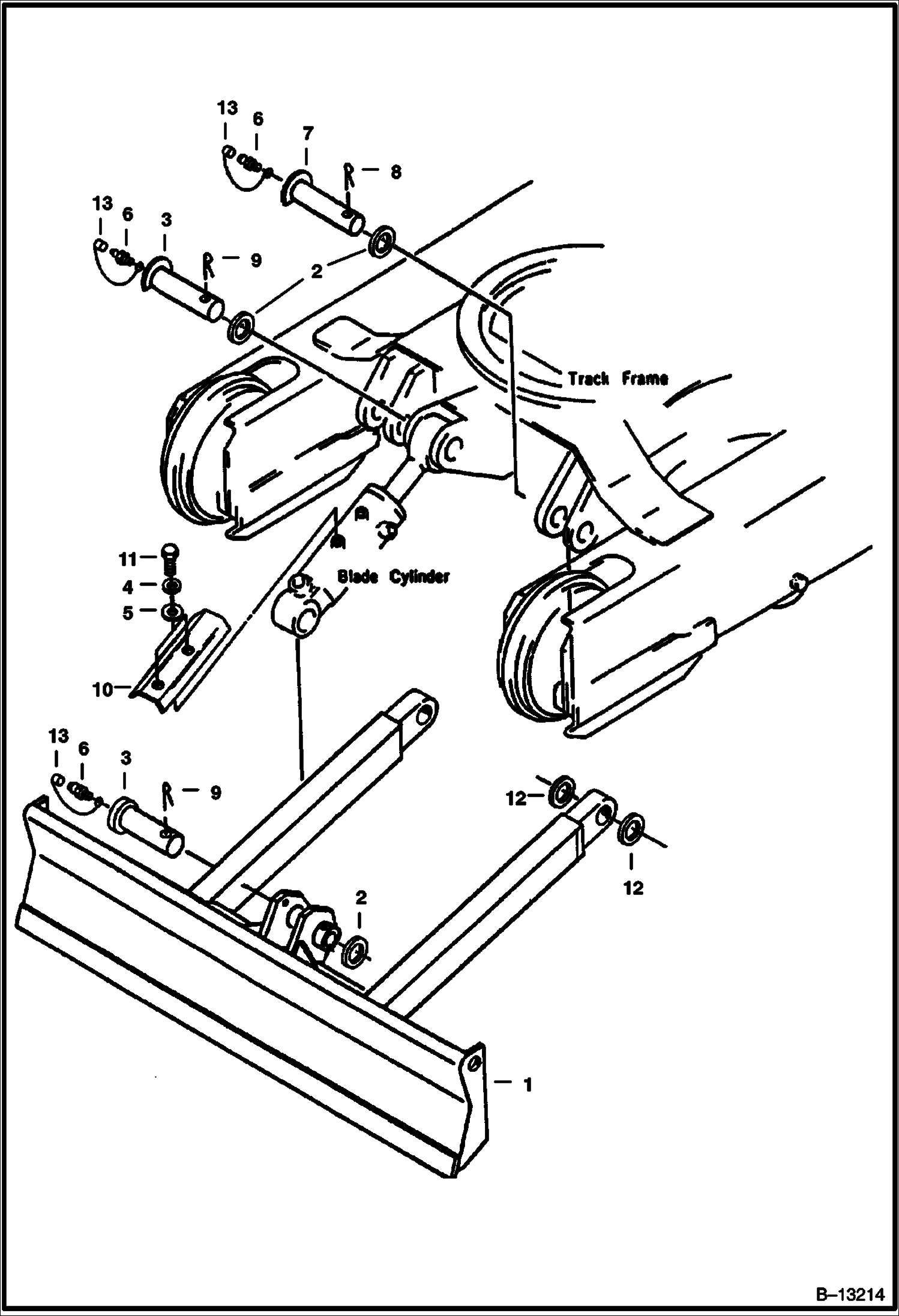 13
6
7
8
13
6
3
9
2
Track Frame
11
4
5
Blade Cylinder
10
13
6
3
9
12
12
2
1
B–13214