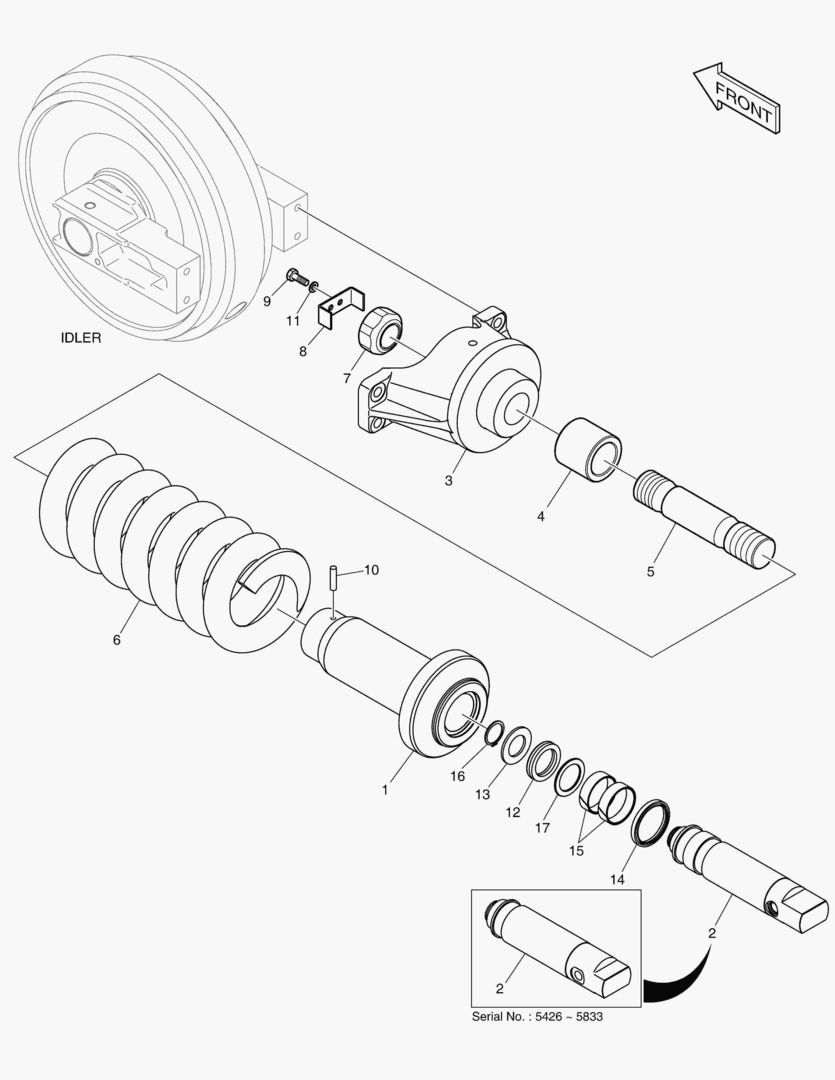 FRONT

IDLER

9
11
8
7
3
4
5
10
6
1
16
13
12
17
15
14
2
2

Serial No. : 5426 ~ 5833