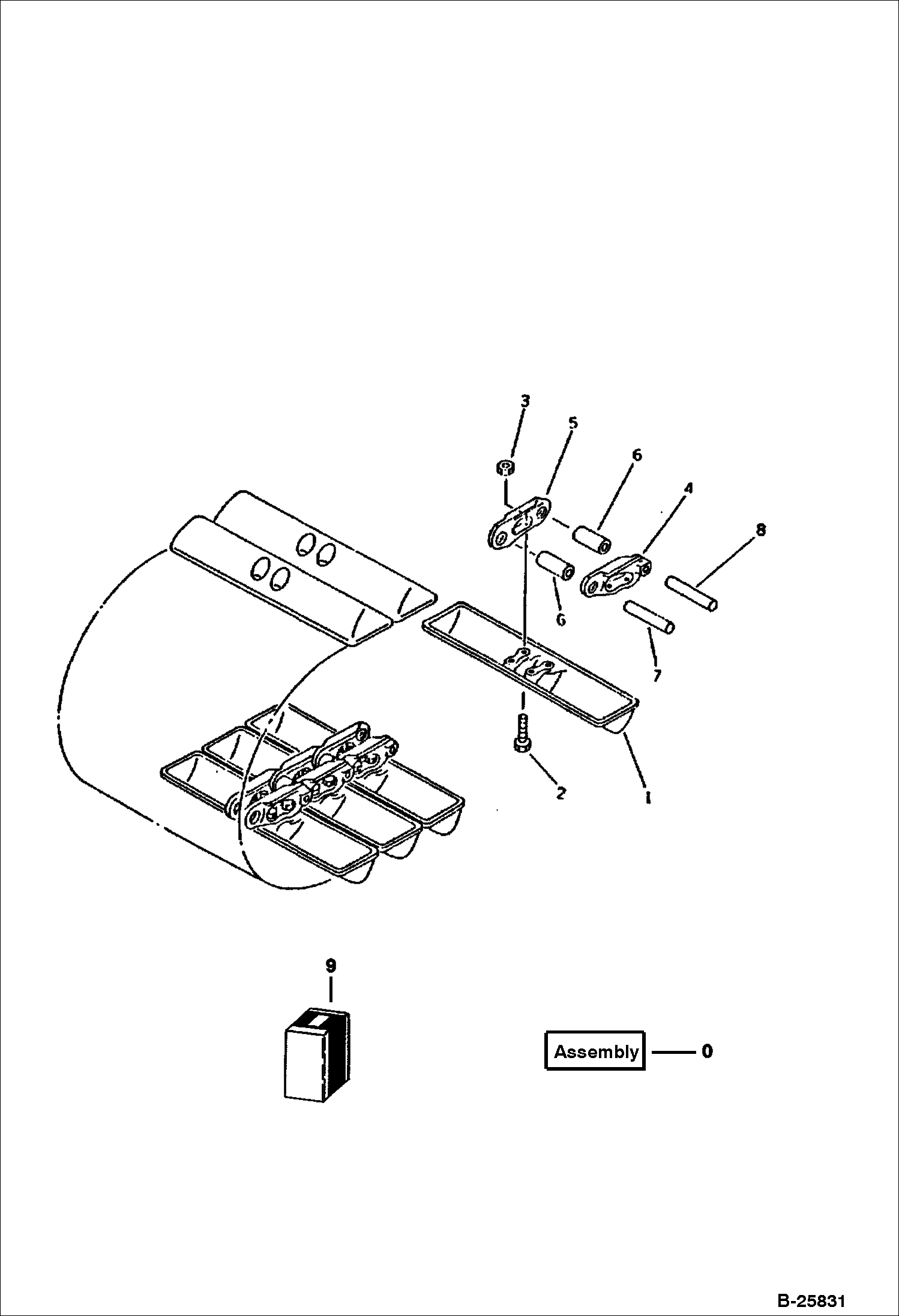 3
5
6
4
8
6
7
2
1
9
Assembly
0
B-25831