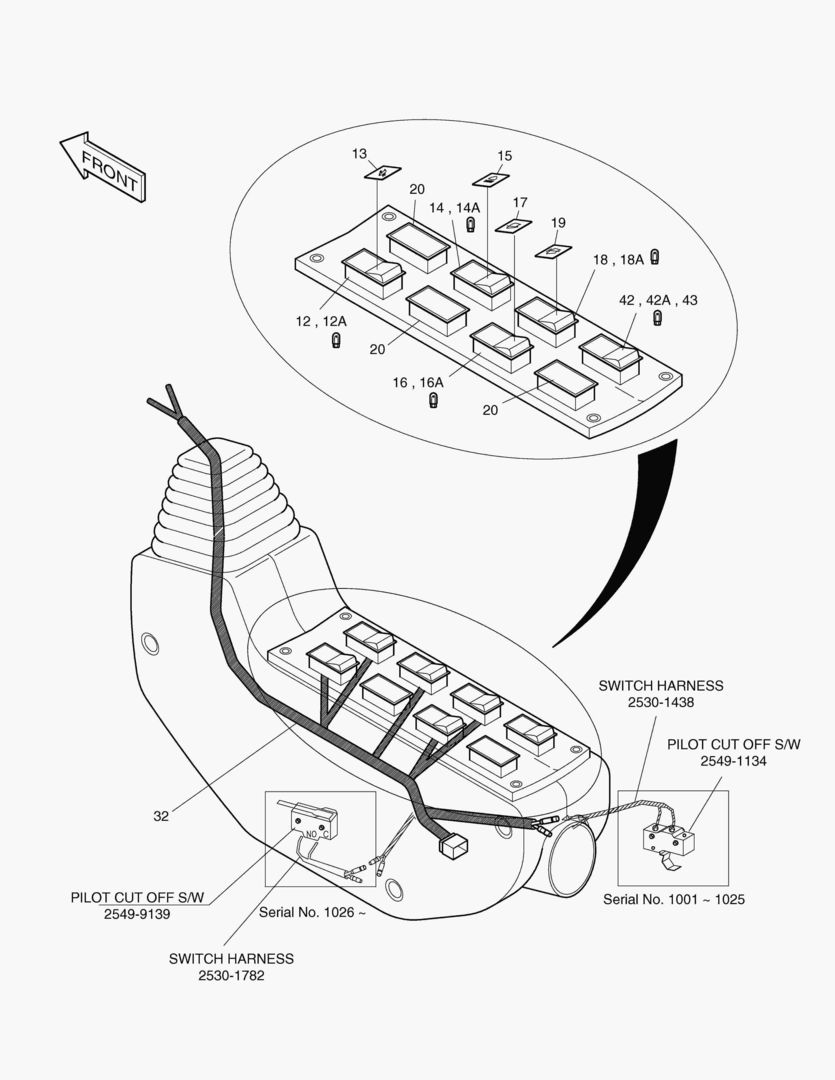 FRONT

13

15

20

14 , 14A

17

19

18 , 18A

42 , 42A , 43

12 , 12A

20

16 , 16A

20

SWITCH HARNESS
2530-1438

PILOT CUT OFF S/W
2549-1134

32

NO C

PILOT CUT OFF S/W
2549-9139

Serial No. 1026 ~

Serial No. 1001 ~ 1025

SWITCH HARNESS
2530-1782