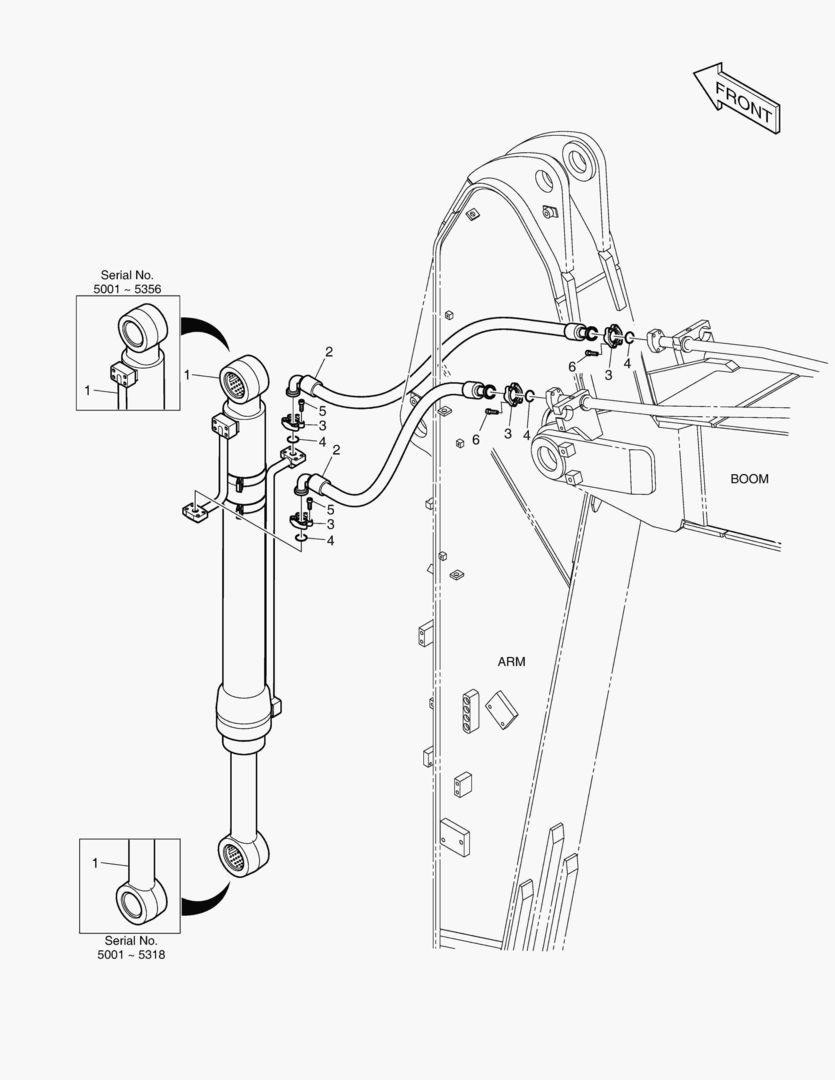 FRONT

Serial No.
5001 ~ 5356

1

1

2

5

3

4

2

5

3

4

6

3

4

6

3

4

BOOM

ARM

1

Serial No.
5001 ~ 5318