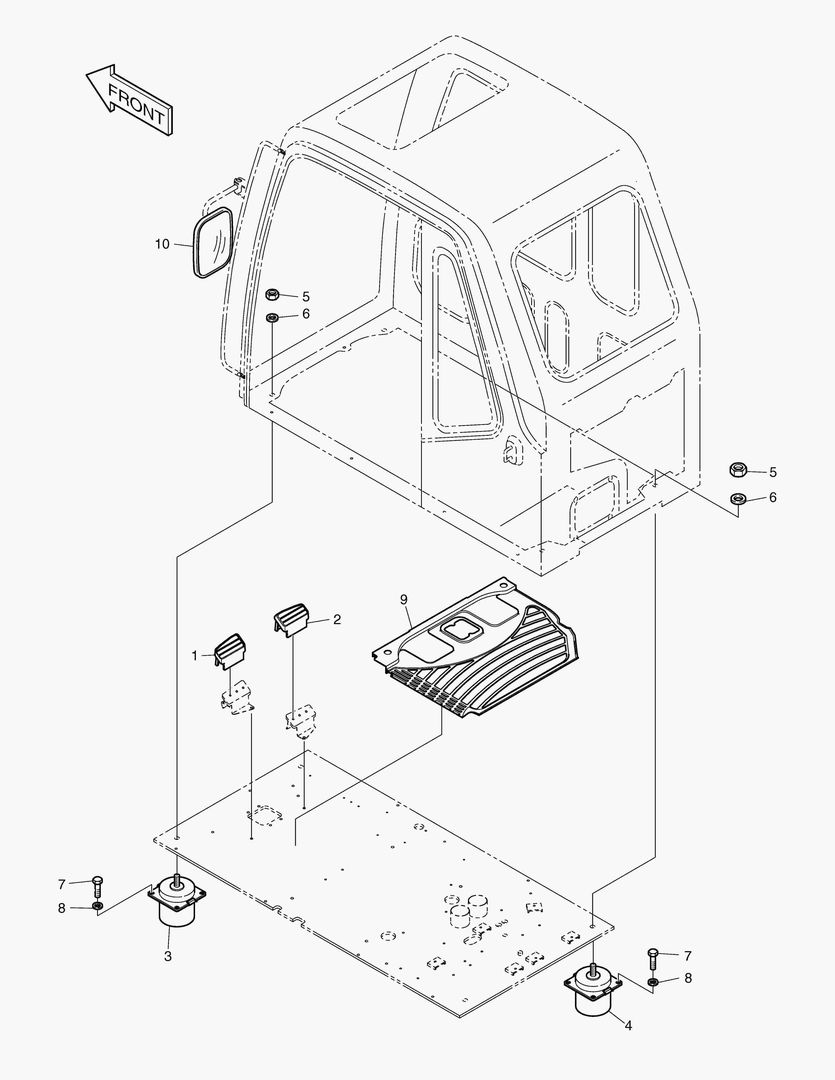 FRONT

10

5

6

5

6

9

2

1

7

8

3

7

8

4