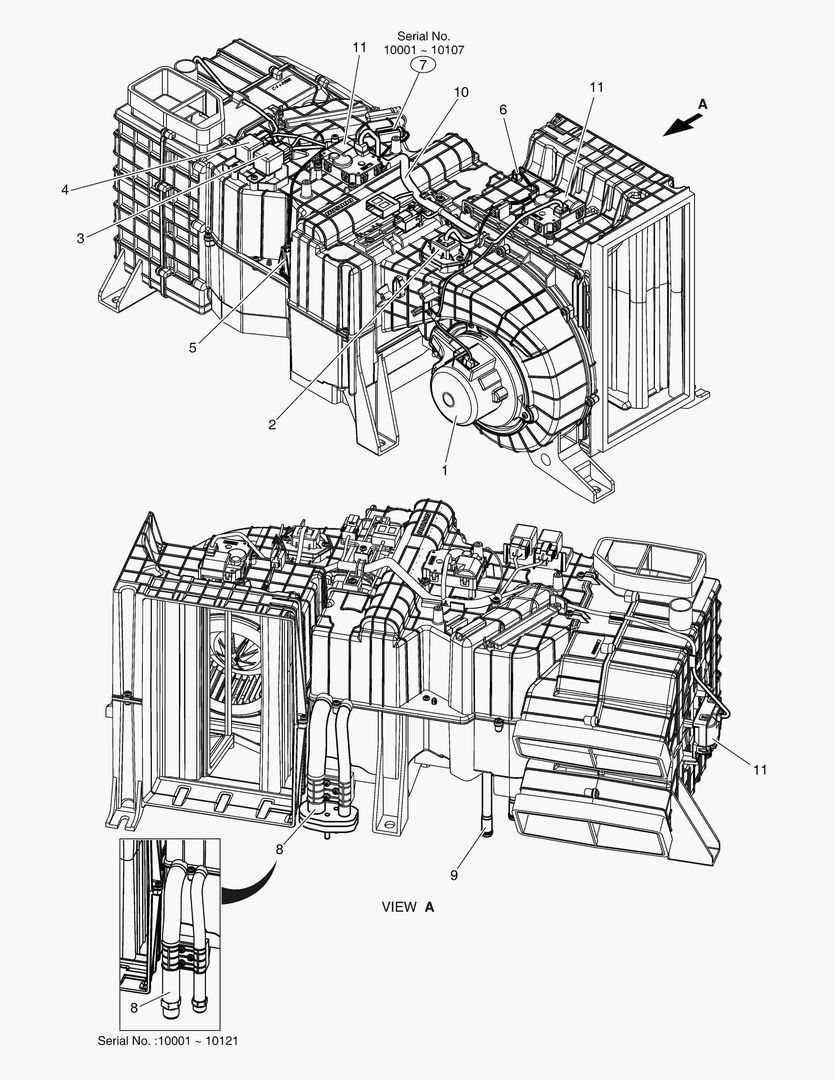 Serial No.
10001 ~ 10107
7

11
10
6
11
A
4
3
5
2
1

11
8
9
VIEW A
8
Serial No. :10001 ~ 10121