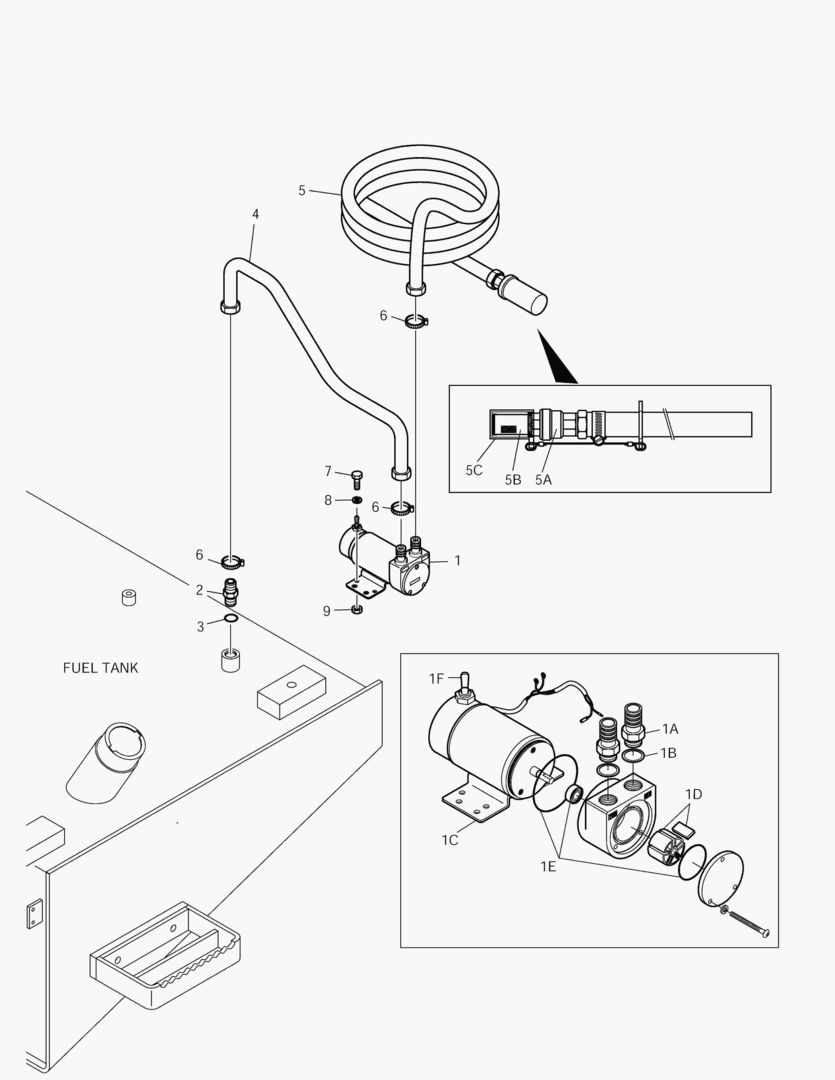 5
4
6
5C
5B
5A
7
8
6
1
6
2
9
3
FUEL TANK
1F
1A
1B
1D
1C
1E