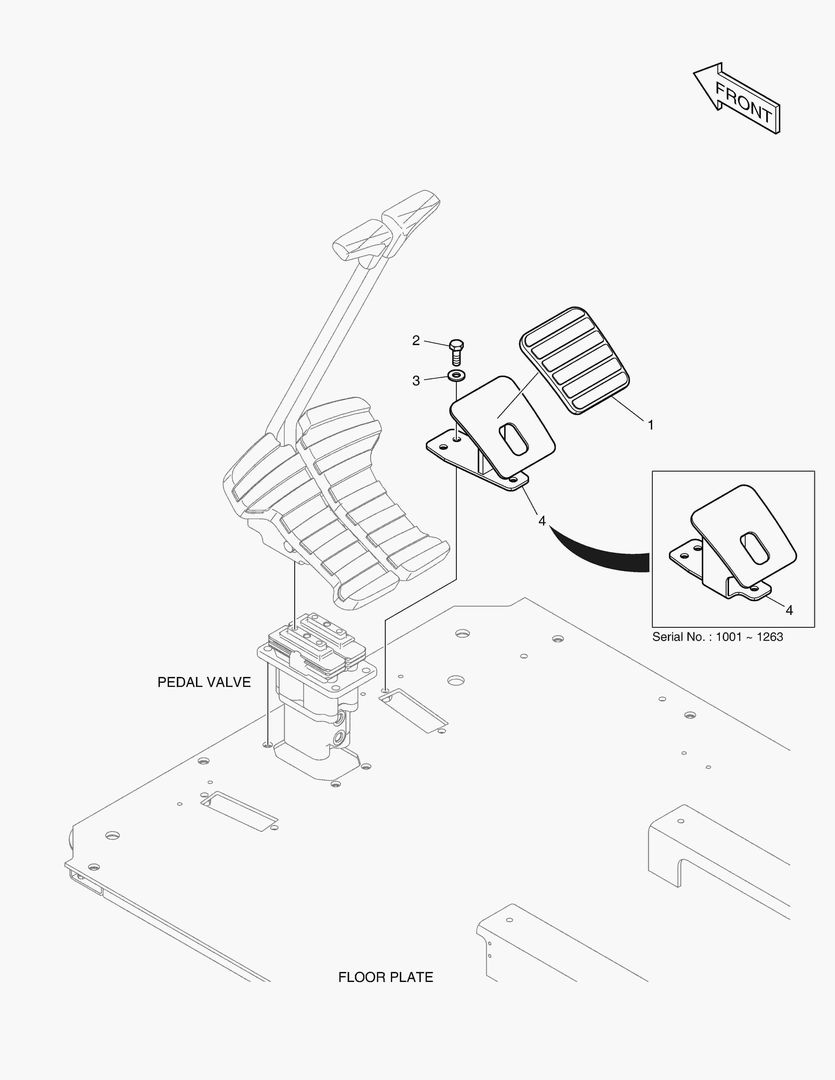 FRONT

2

3

1

4

4

Serial No. : 1001 ~ 1263

PEDAL VALVE

FLOOR PLATE