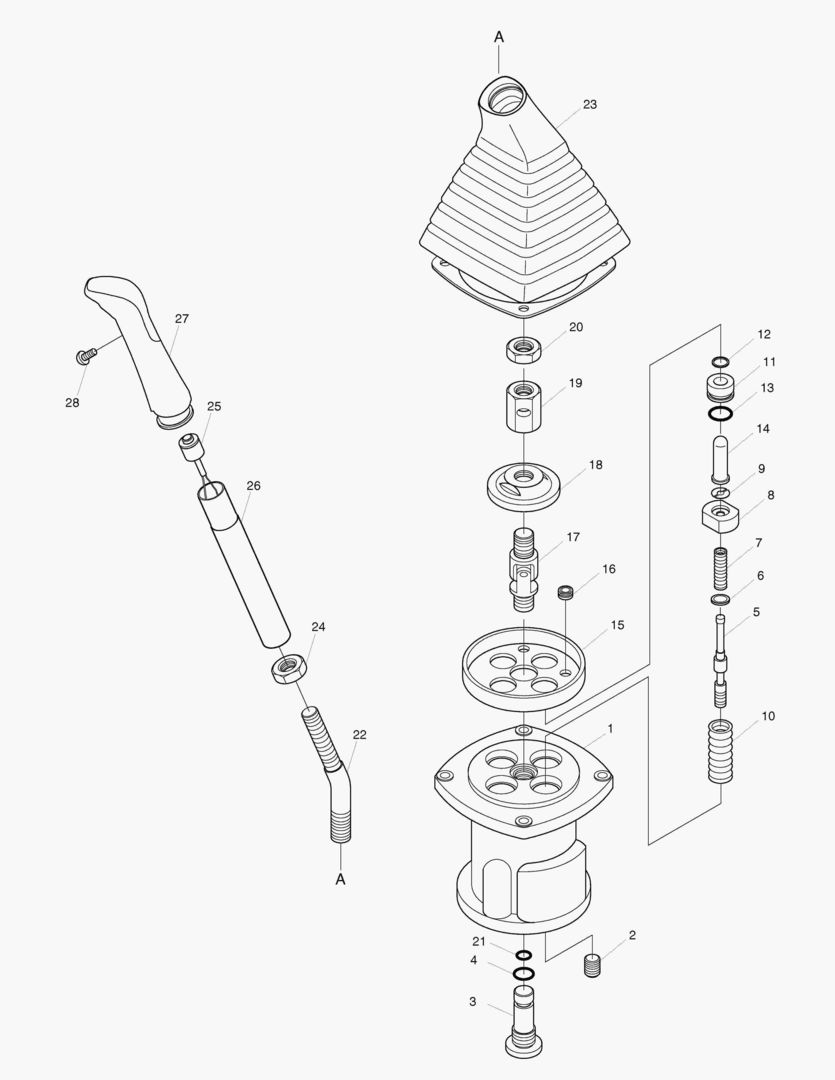 A
23
27
28
25
26
24
22
A
20
19
18
17
16
15
1
12
11
13
14
9
8
7
6
5
10
21
4
3
2