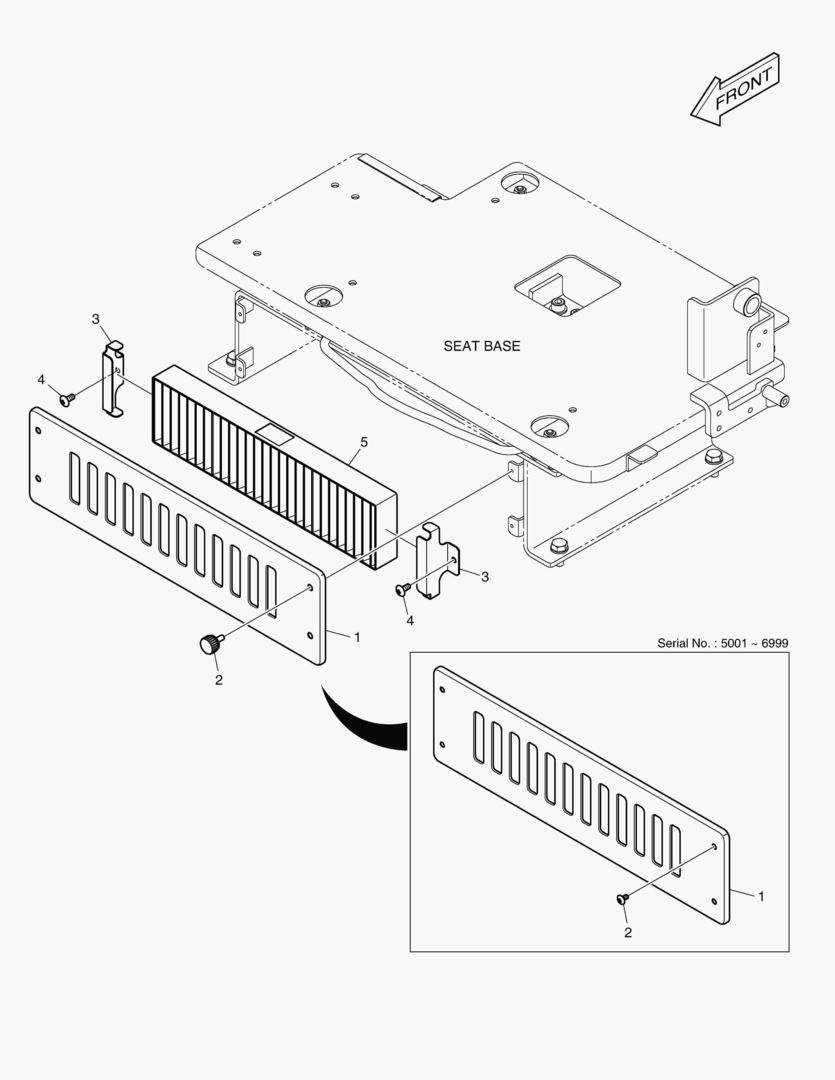 FRONT

SEAT BASE

3

4

5

3

4

1

2

Serial No. : 5001 ~ 6999

1

2