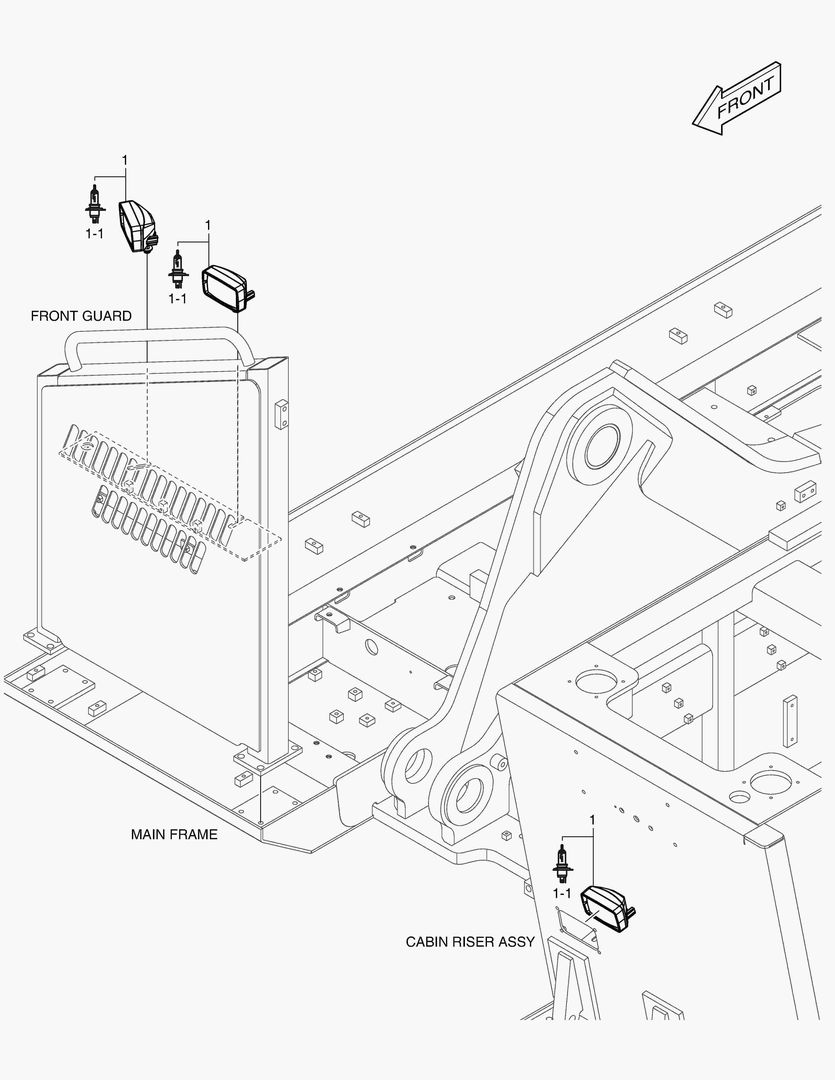 FRONT

1

1-1

1

1-1

FRONT GUARD

MAIN FRAME

1

1-1

CABIN RISER ASSY