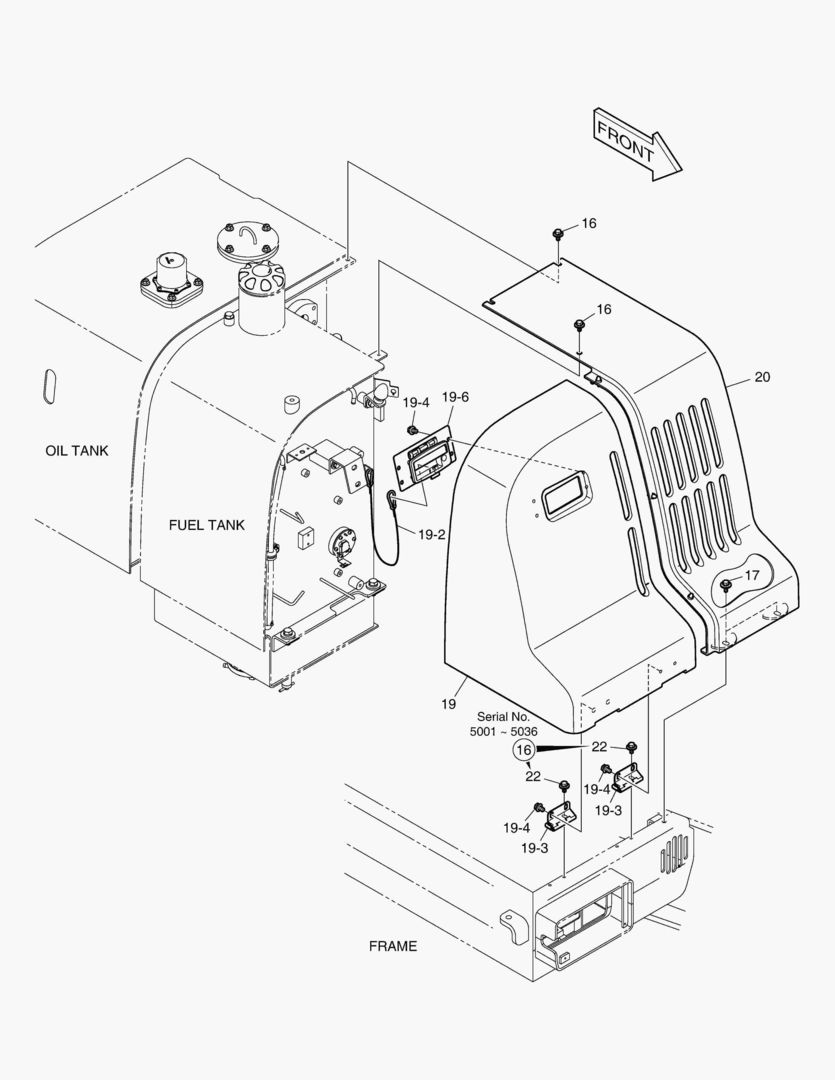 FRONT

16

16

20

19-4

19-6

OIL TANK

FUEL TANK

19-2

17

19

Serial No.
5001 ~ 5036

16

22

22

19-4

19-3

19-4

19-3

FRAME