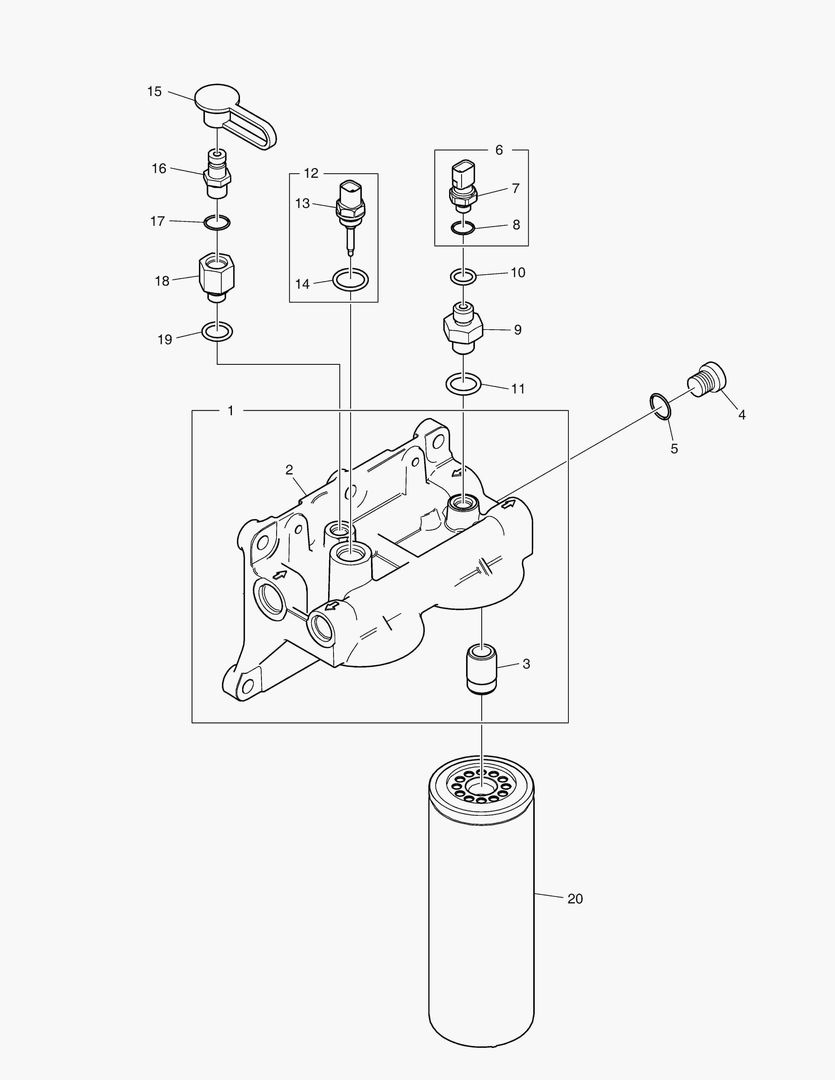 15
16
17
18
19
12
13
14
6
7
8
10
9
11
4
5
1
2
3
20