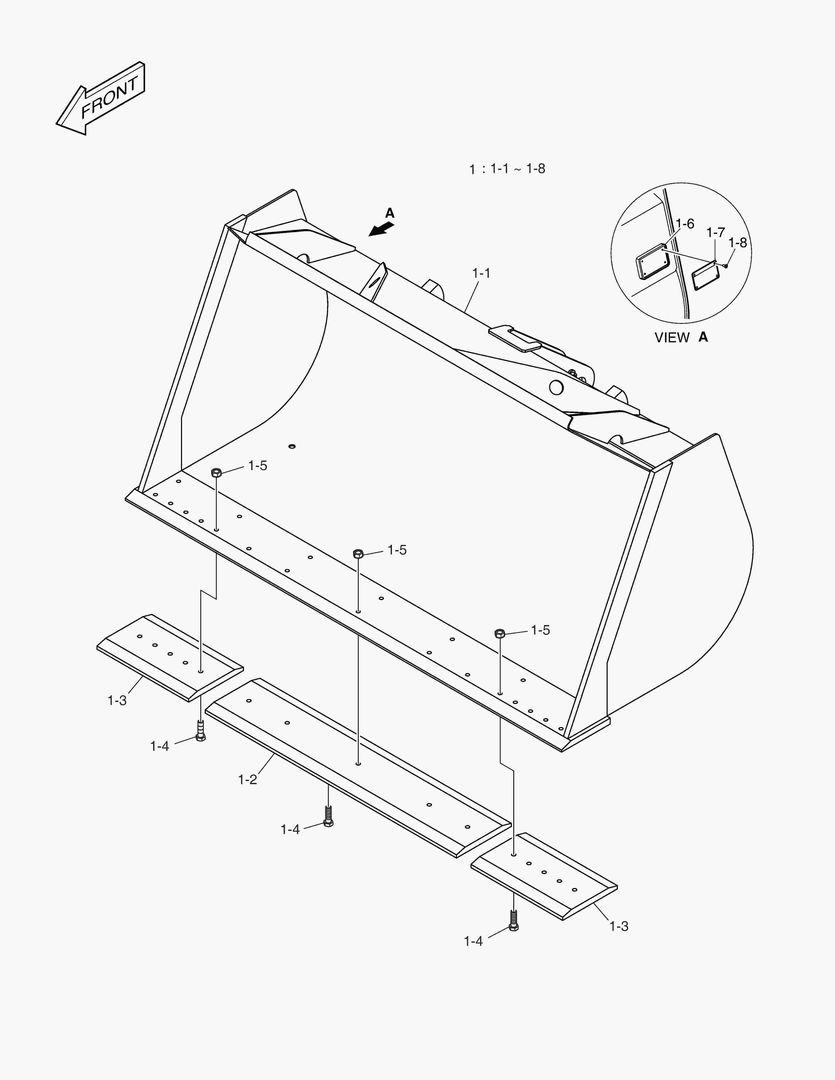 FRONT

1 : 1-1 ~ 1-8

A

1-1

1-6
1-7
1-8

VIEW A

1-5

1-5

1-5

1-3

1-4

1-2

1-4

1-3

1-4