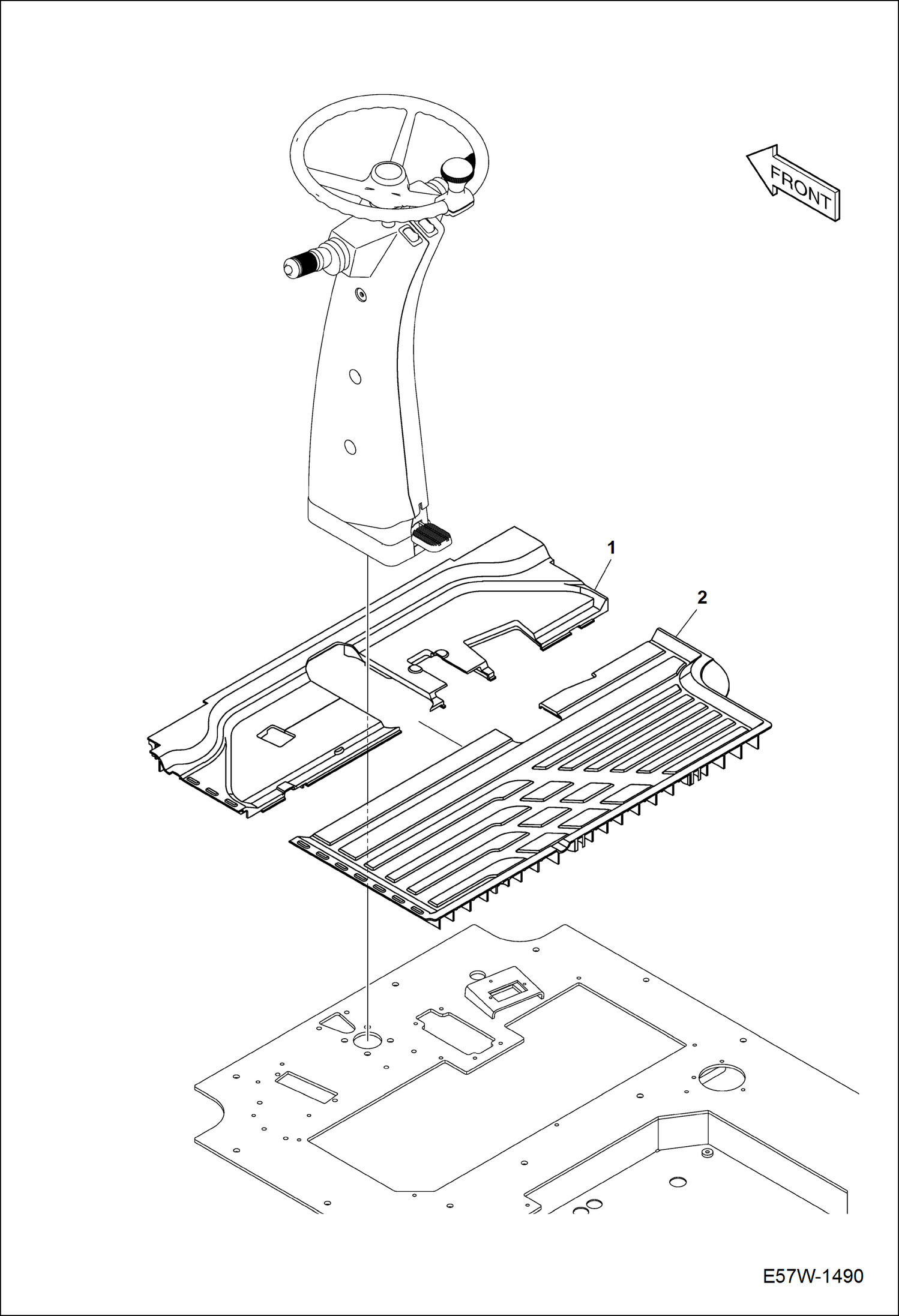 FRONT

1

2

E57W-1490