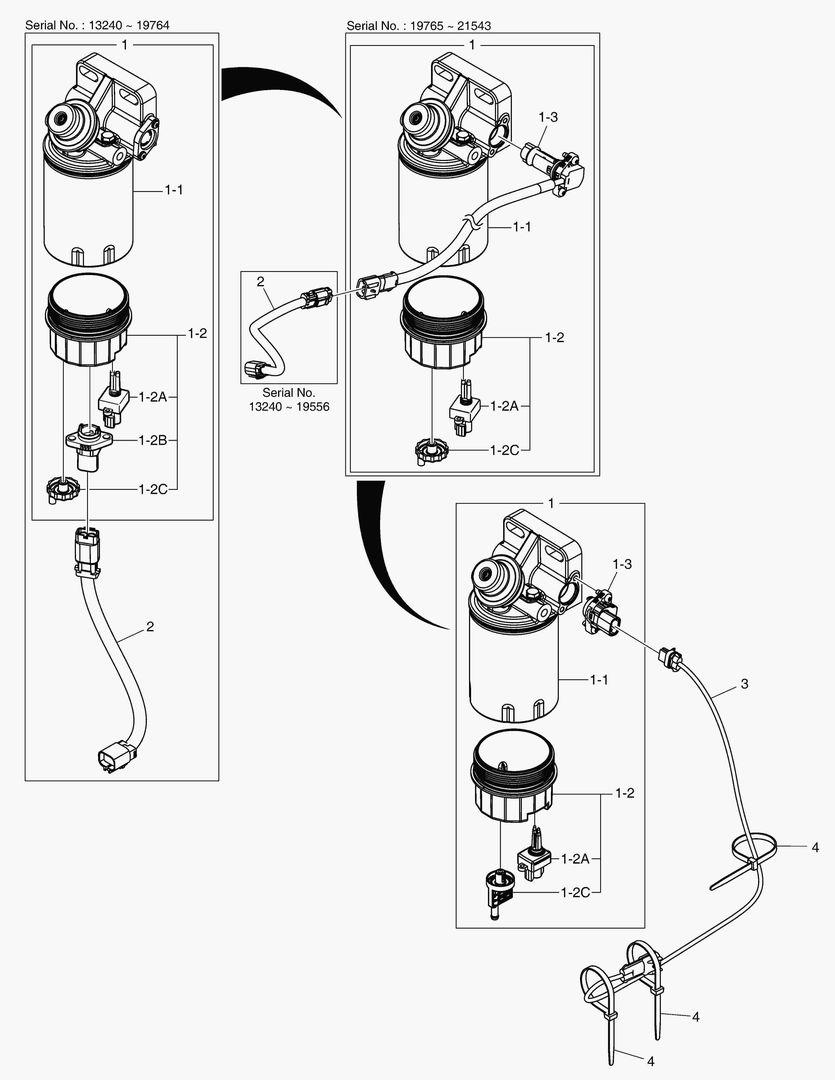 Serial No. : 13240 ~ 19764

1

1-1

1-2

1-2A

1-2B

1-2C

2

Serial No. : 19765 ~ 21543

1

1-3

1-1

2

Serial No.
13240 ~ 19556

1-2

1-2A

1-2C

1

1-3

1-1

3

1-2

1-2A

1-2C

4

4

4