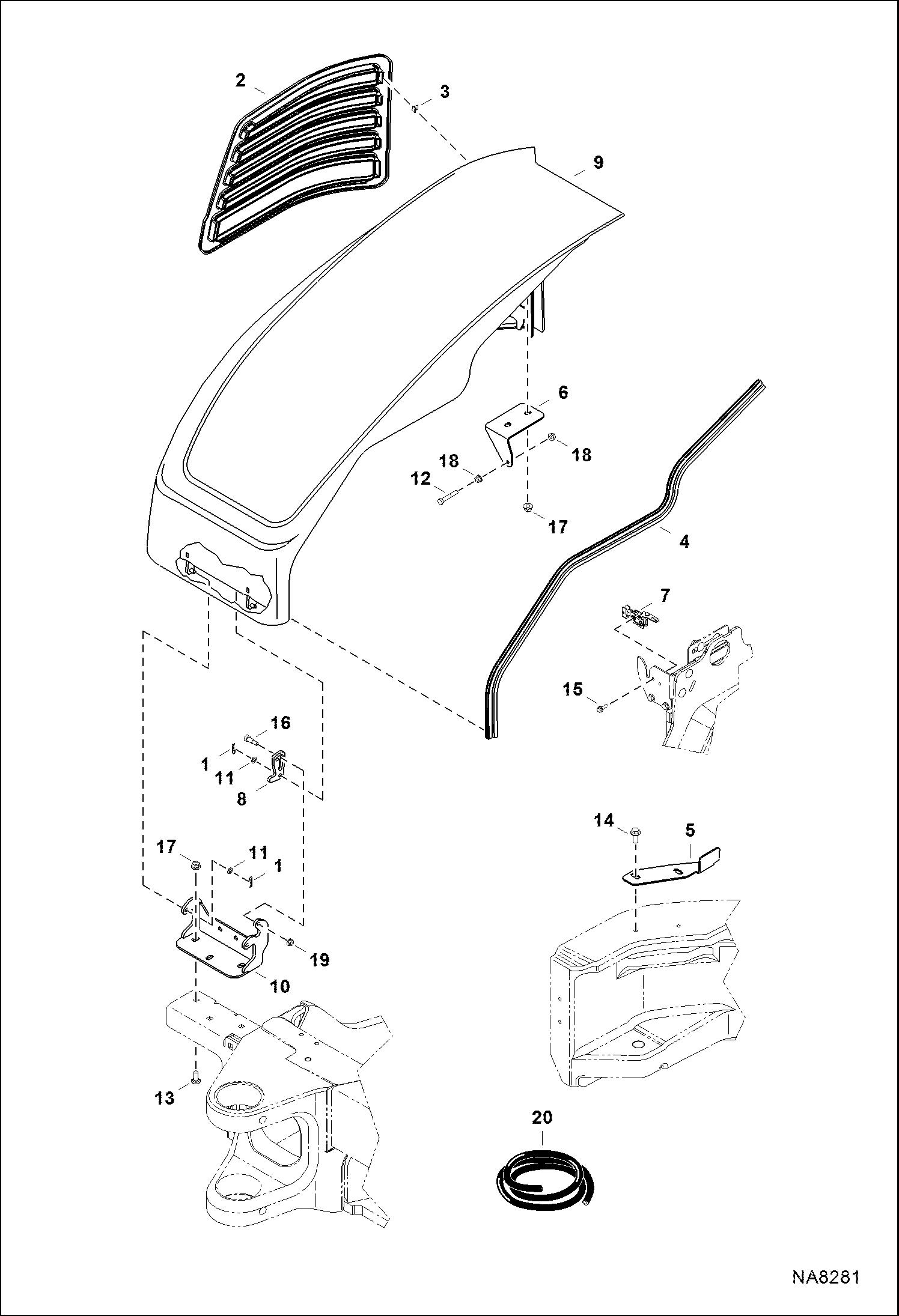 2
3
9
6
18
18
12
17
4
7
15
16
1
11
8
17
11
1
19
10
13
14
5
20
NA8281