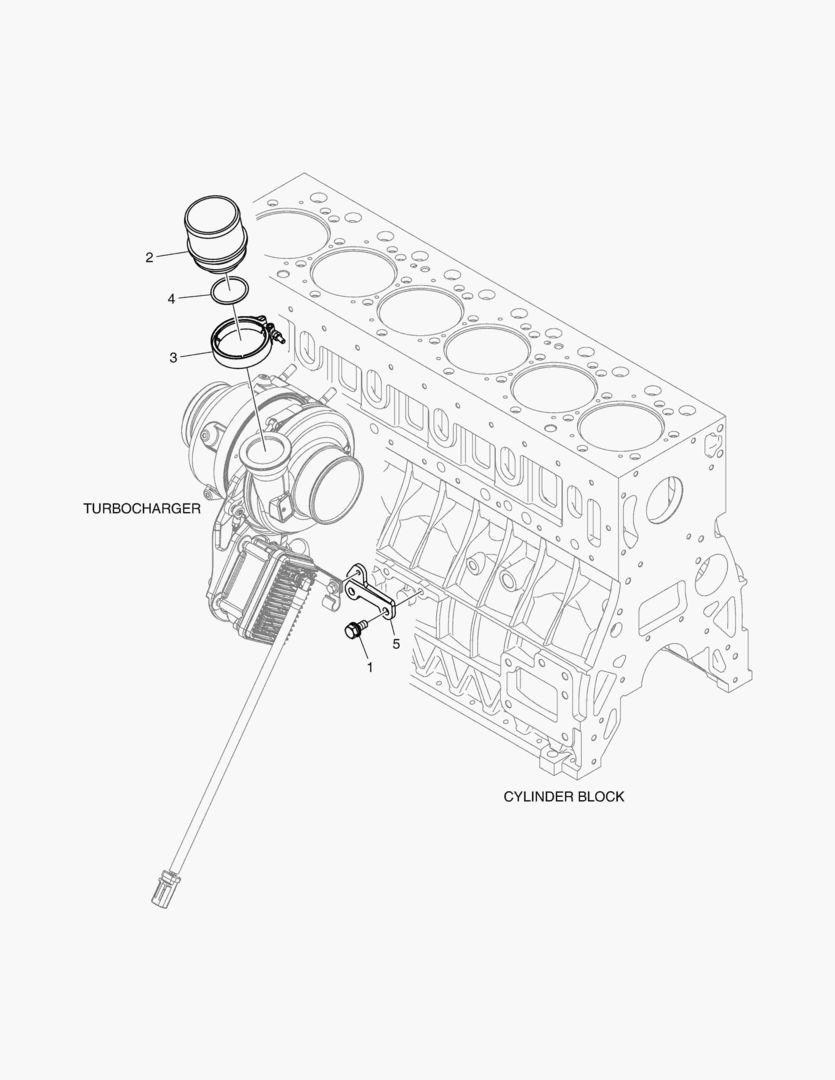 2
4
3
TURBOCHARGER
5
1
CYLINDER BLOCK