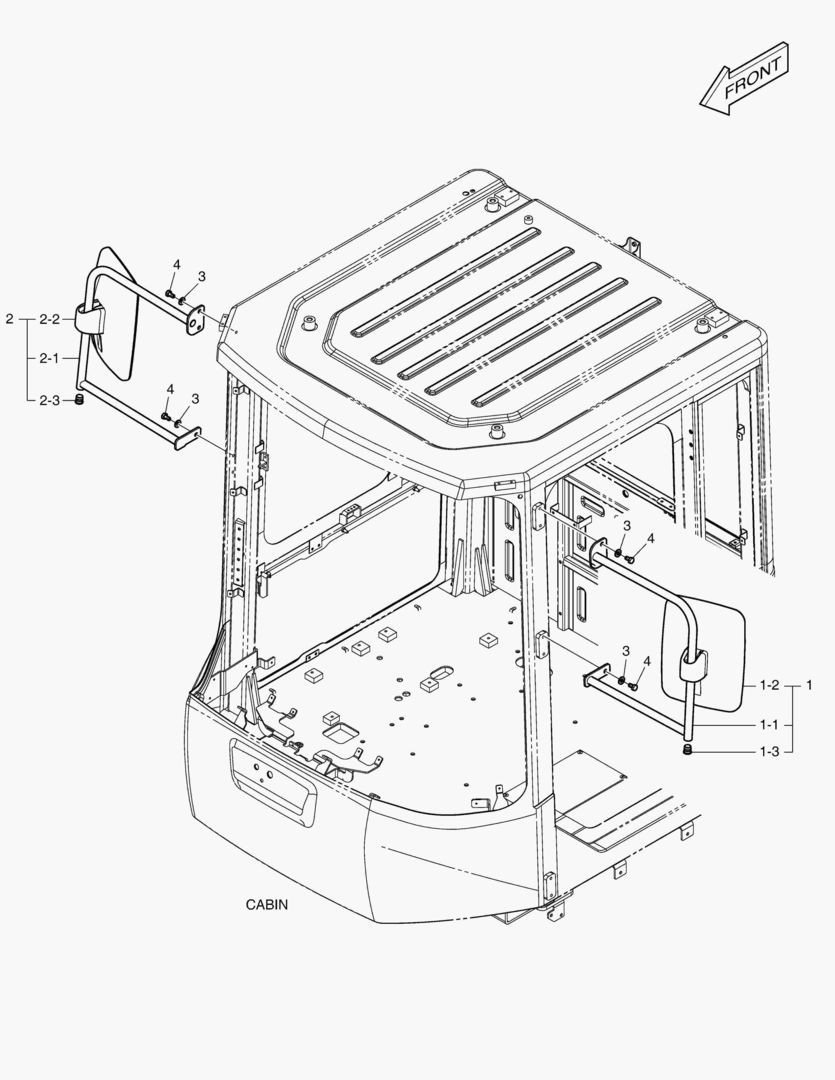 FRONT

4
3
2
2-2
2-1
2-3
4
3

3
4
3
4
1-2
1
1-1
1-3

CABIN