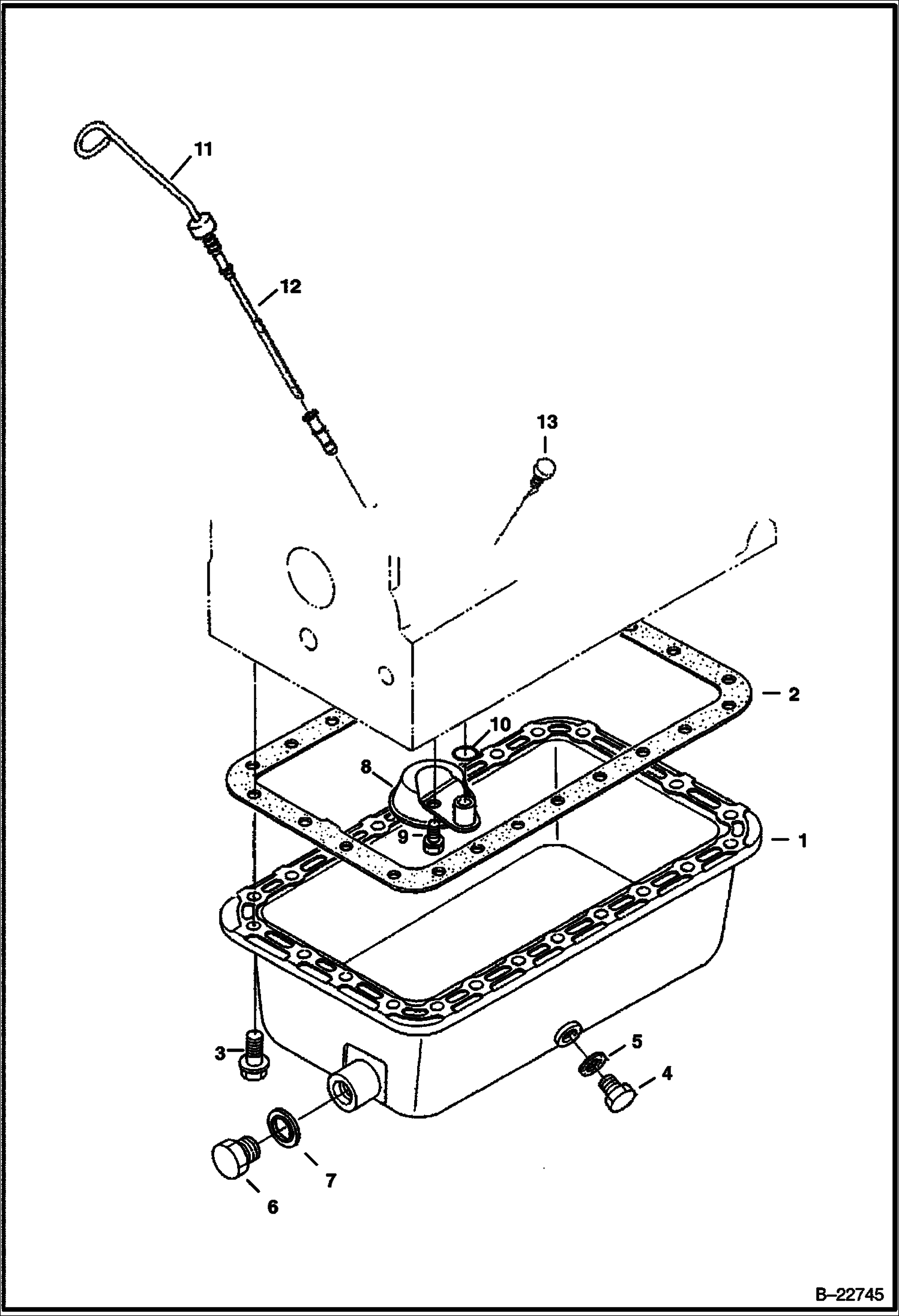 11

12

13

2

10

8

9

1

3

5

4

7

6

B–22745